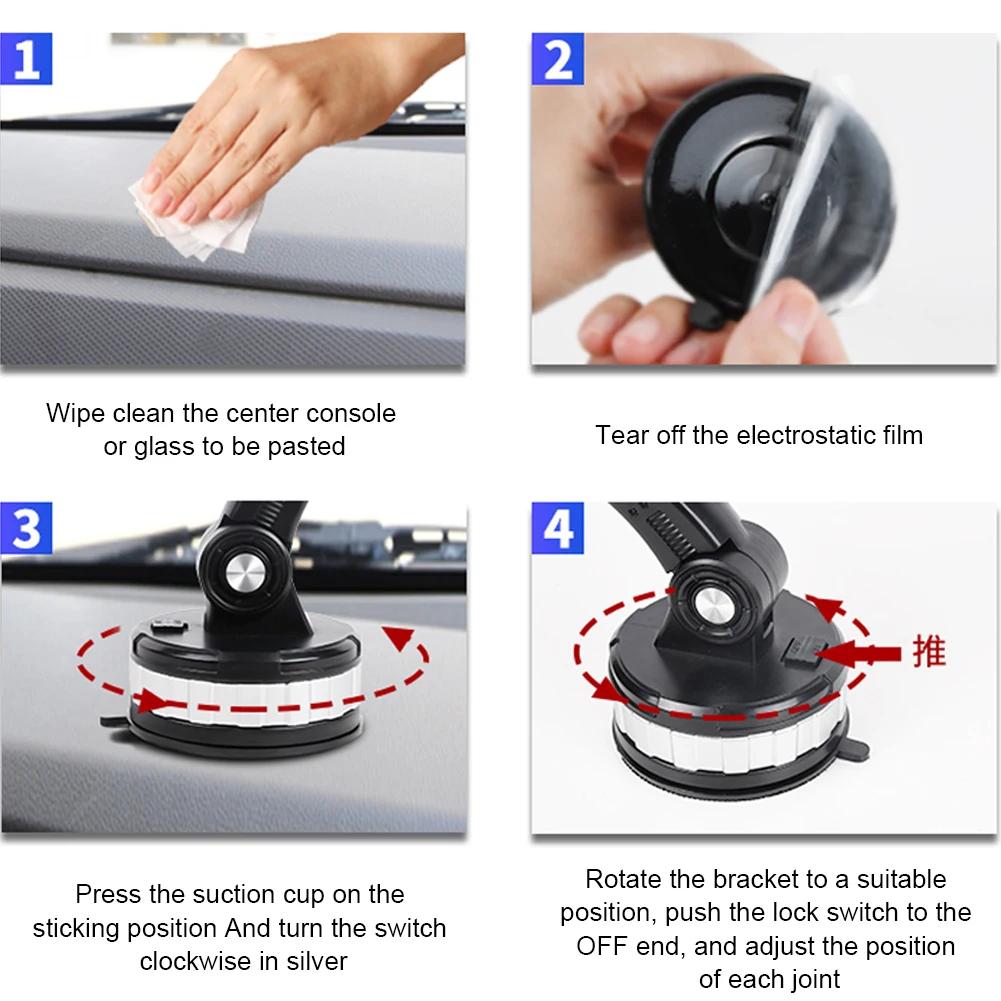 1

Wipe clean the center console or glass to be pasted

2

Tear off the electrostatic film

3

Press the suction cup on the sticking position And turn the switch clockwise in silver

4

推

Rotate the bracket to a suitable position, push the lock switch to the OFF end, and adjust the position of each joint