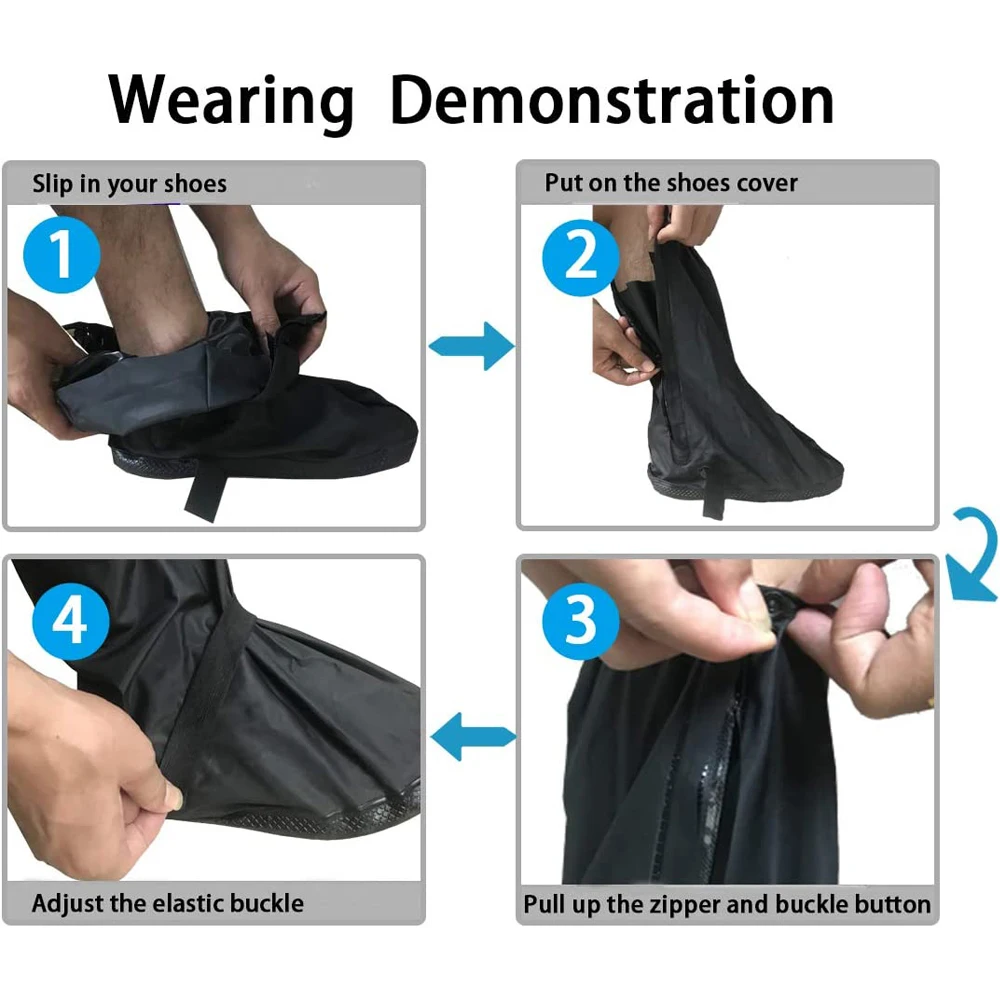 Wearing Demonstration

Slip in your shoes

1

Put on the shoes cover

2

3

Pull up the zipper and buckle button

4

Adjust the elastic buckle