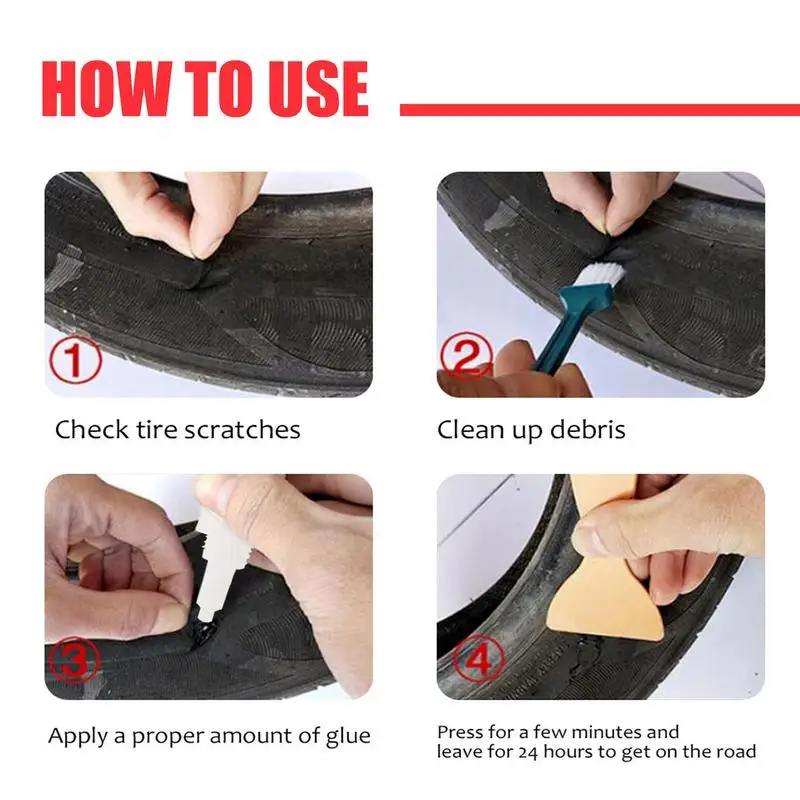 HOW TO USE

①

Check tire scratches

②

Clean up debris

③

Apply a proper amount of glue

④

Press for a few minutes and leave for 24 hours to get on the road