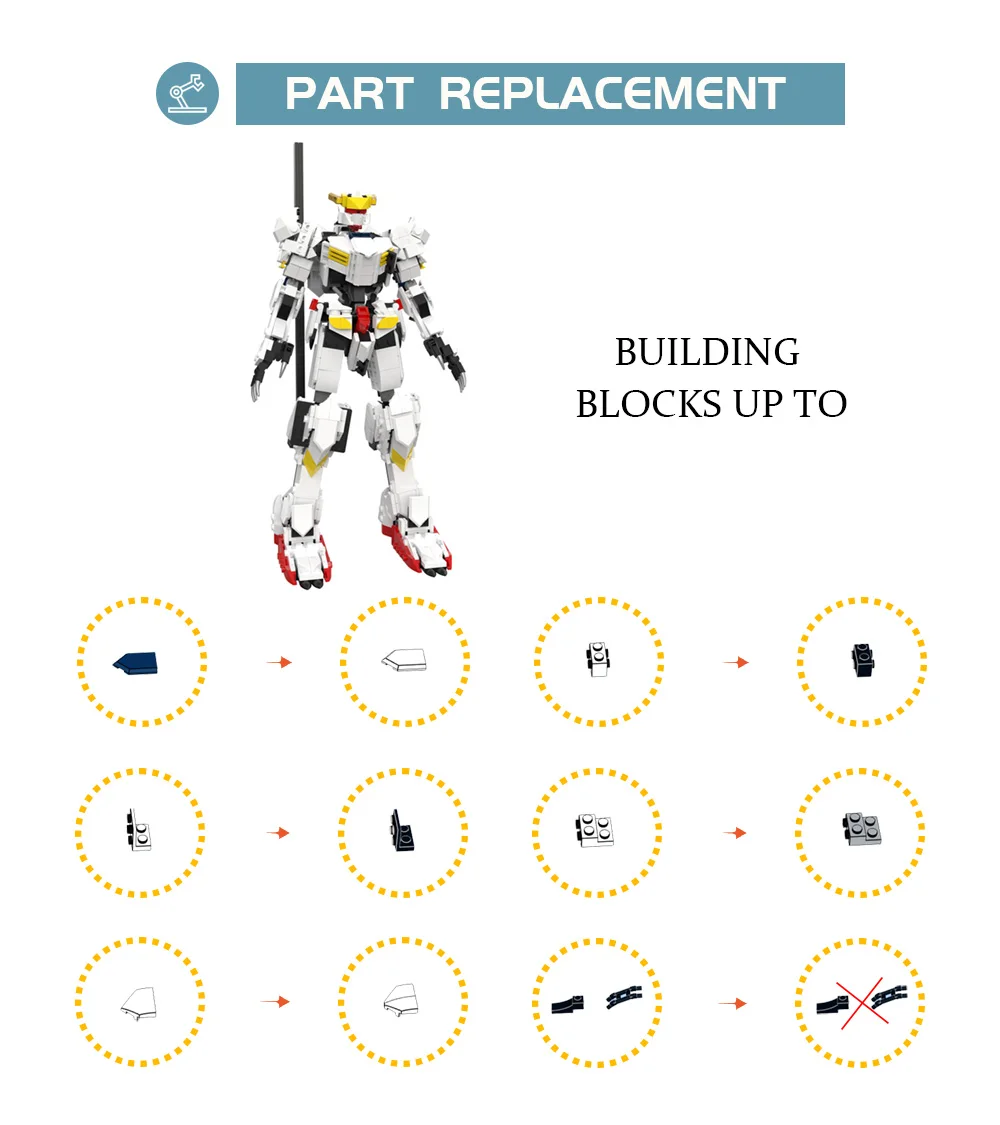 PART REPLACEMENT

BUILDING BLOCKS UP TO