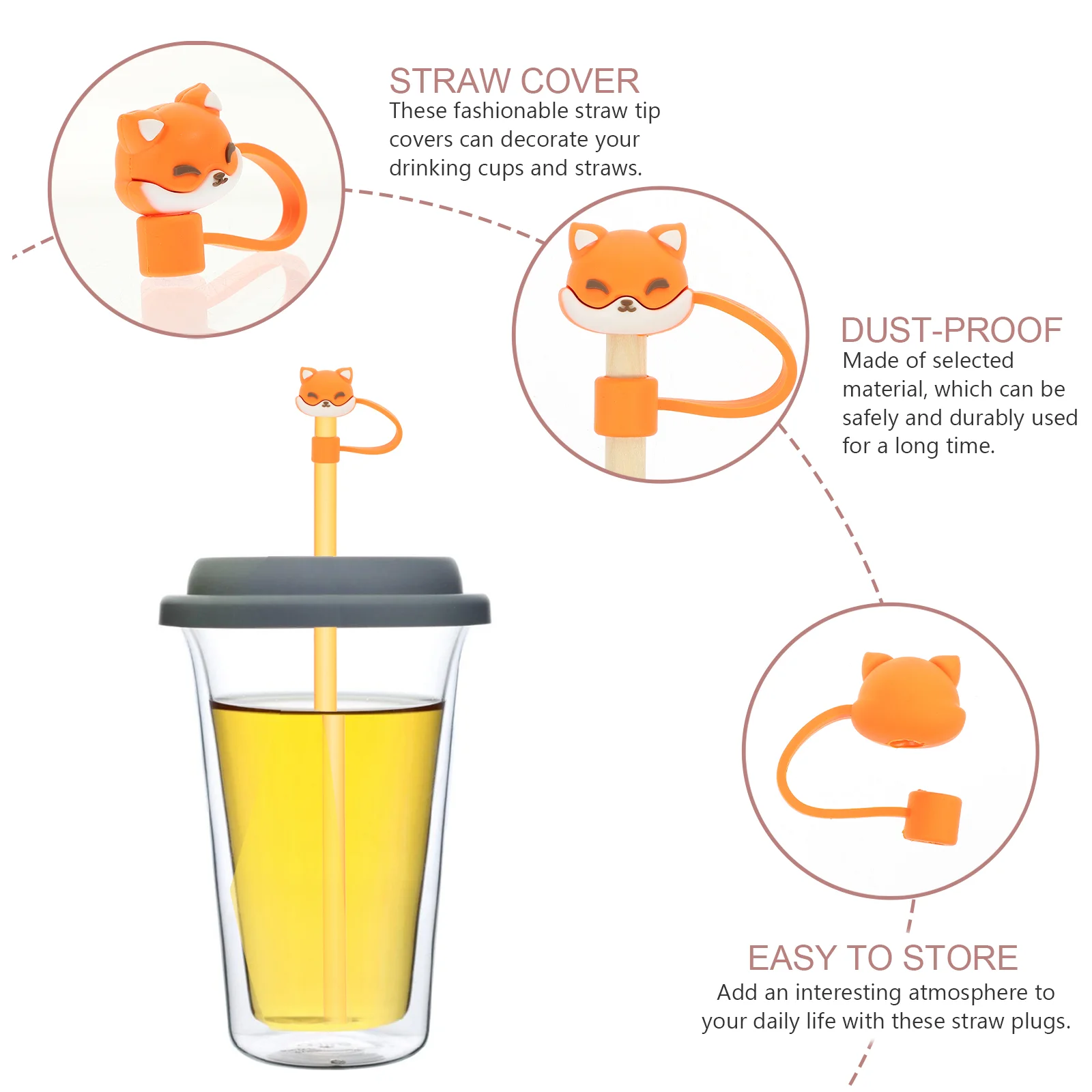 STRAW COVER
These fashionable straw tip covers can decorate your drinking cups and straws.

DUST-PROOF
Made of selected material, which can be safely and durably used for a long time.

EASY TO STORE
Add an interesting atmosphere to your daily life with these straw plugs.