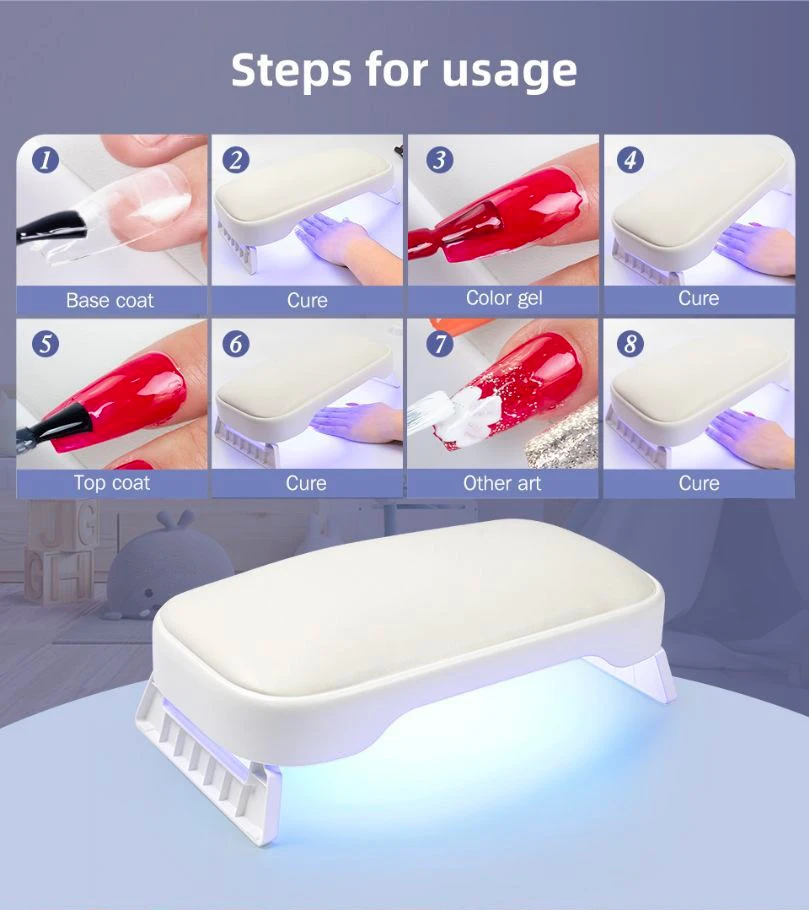 Steps for usage

1 Base coat

2 Cure

3 Color gel

4 Cure

5 Top coat

6 Cure

7 Other art

8 Cure