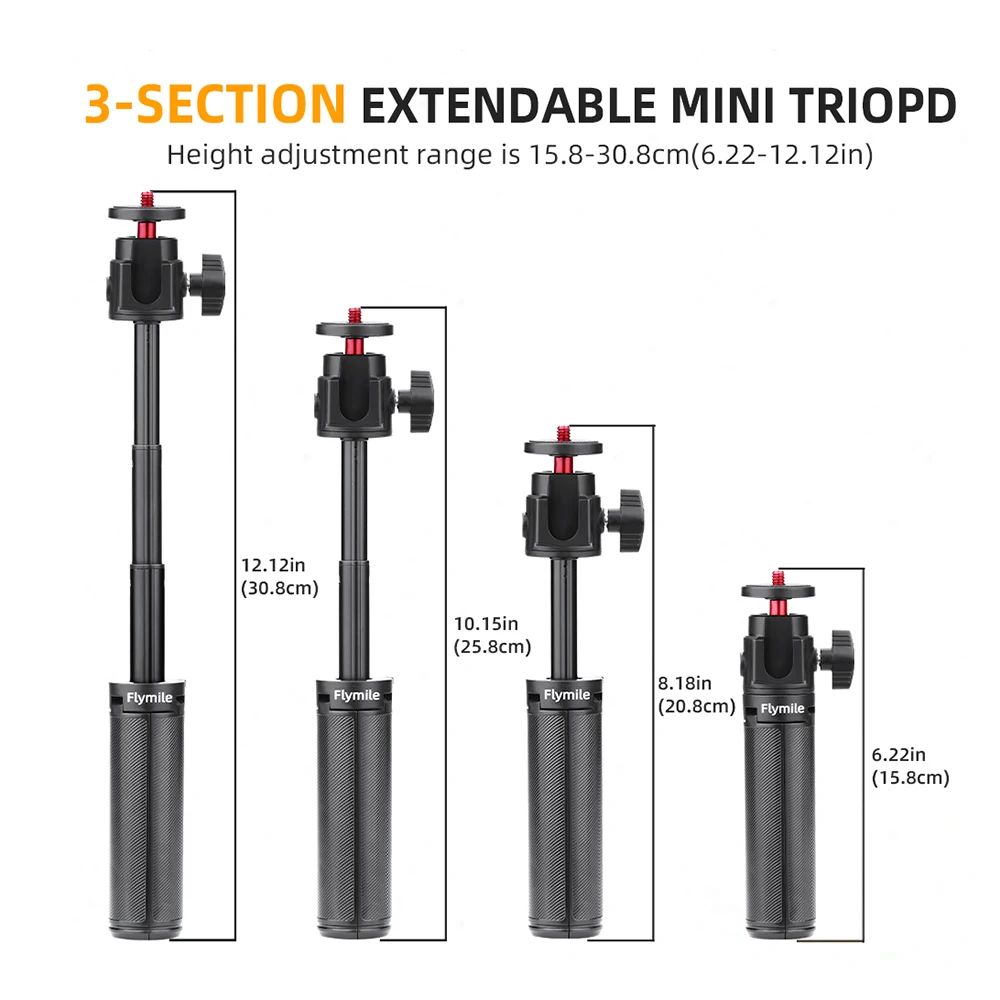 3-SECTION EXTENDABLE MINI TRIOPD
Height adjustment range is 15.8-30.8cm(6.22-12.12in)

Flymile
12.12in
(30.8cm)

Flymile
10.15in
(25.8cm)

Flymile
8.18in
(20.8cm)

Flymile
6.22in
(15.8cm)