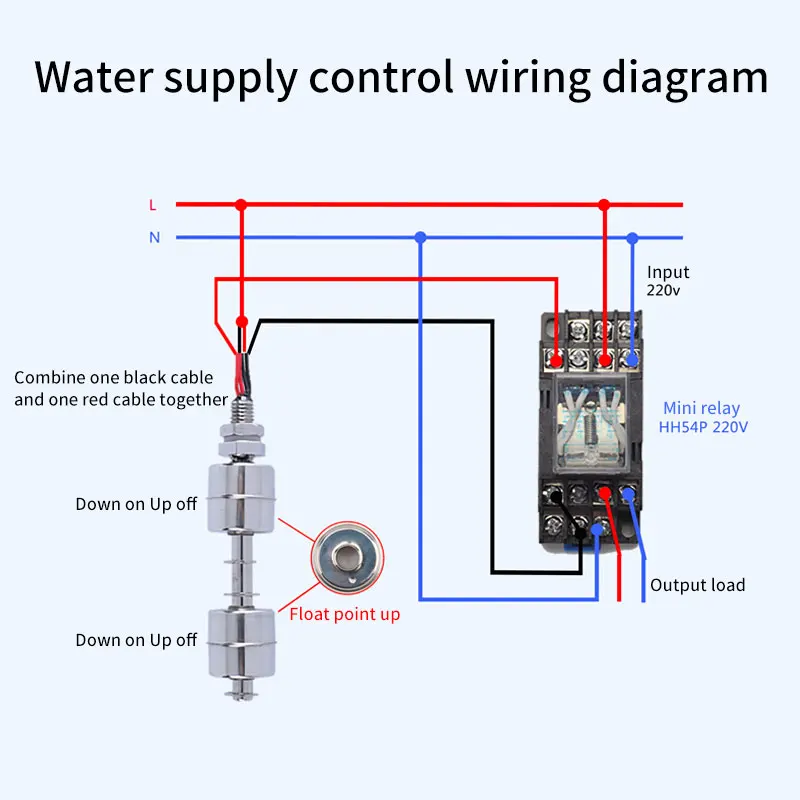 Water supply control wiring diagram

L

N

Input
220v

Combine one black cable and one red cable together

Mini relay
HH54P 220V

Down on Up off

Float point up

Output load

Down on Up off