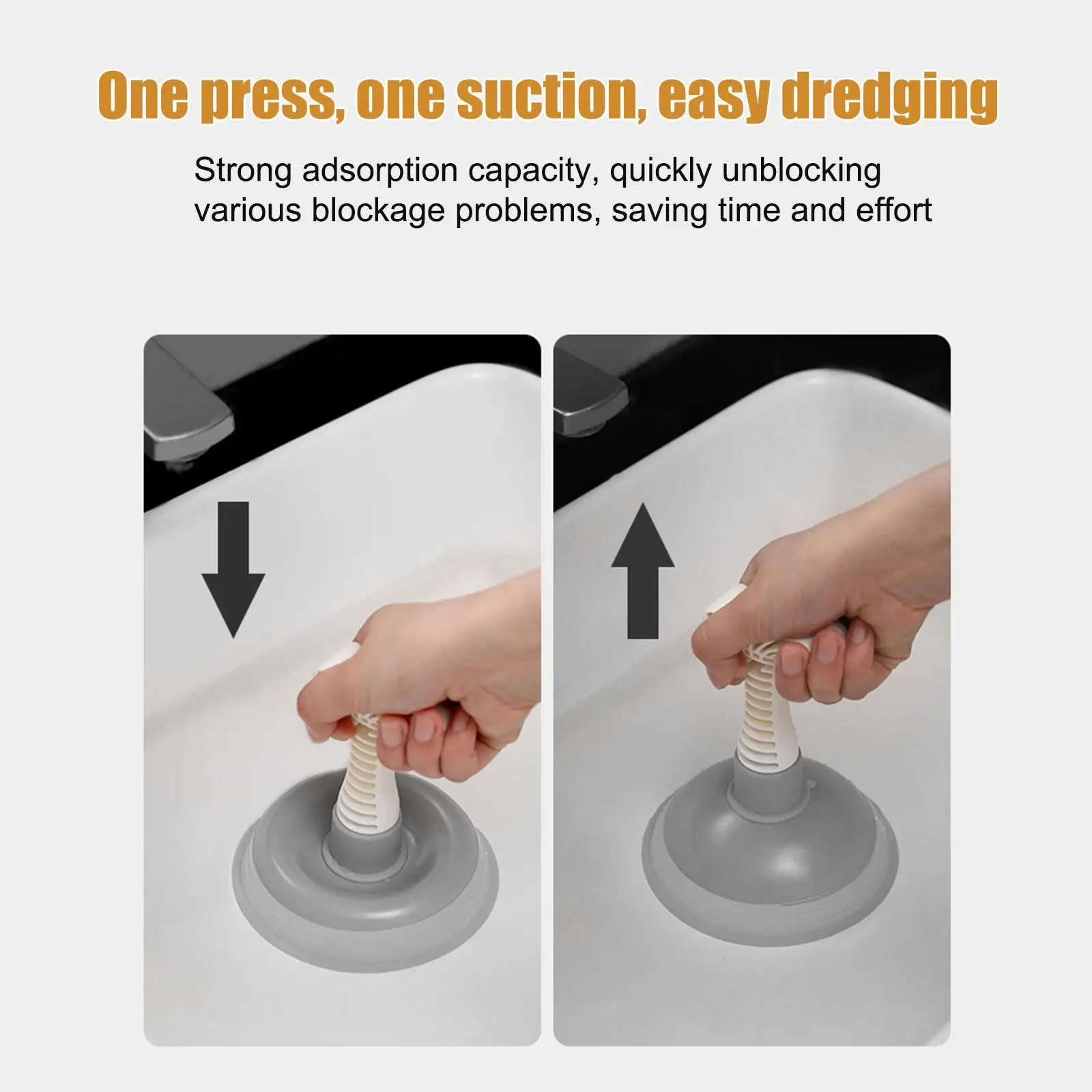 One press, one suction, easy dredging

Strong adsorption capacity, quickly unblocking various blockage problems, saving time and effort