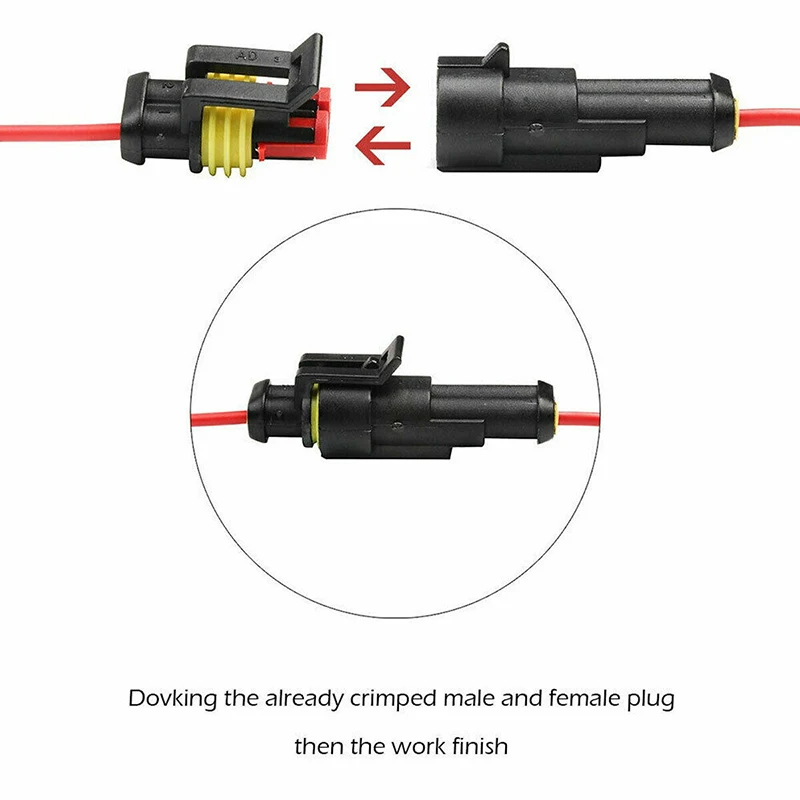 AD

Dovking the already crimped male and female plug

then the work finish