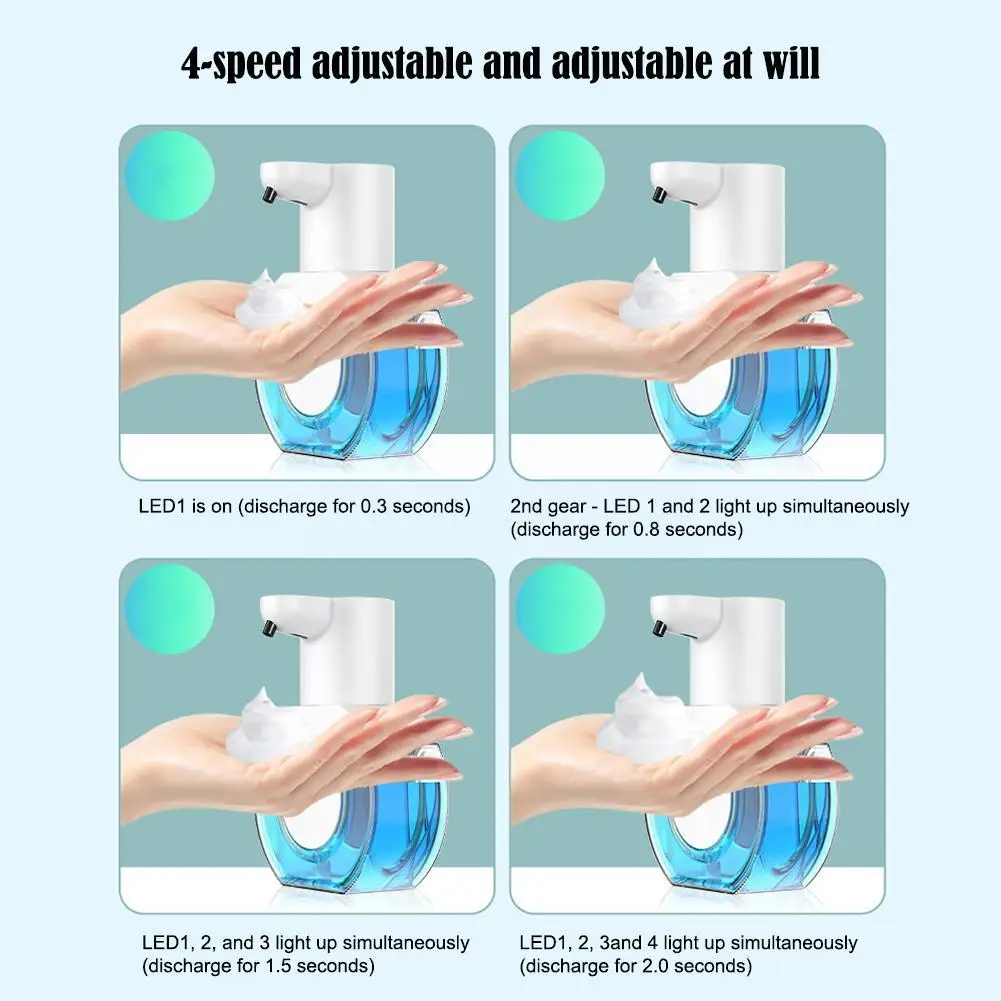 4-speed adjustable and adjustable at will

LED1 is on (discharge for 0.3 seconds)

2nd gear - LED 1 and 2 light up simultaneously (discharge for 0.8 seconds)

LED1, 2, and 3 light up simultaneously (discharge for 1.5 seconds)

LED1, 2, 3and 4 light up simultaneously (discharge for 2.0 seconds)