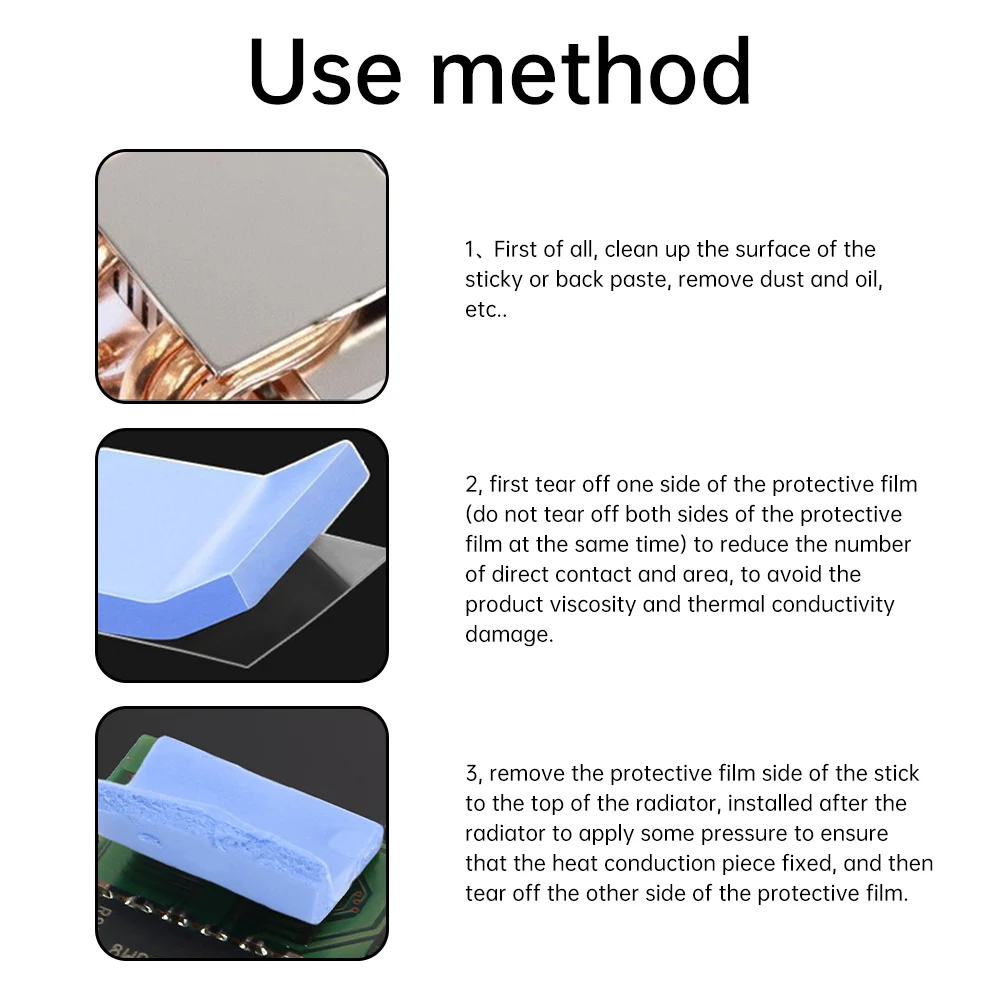 Use method

1、First of all, clean up the surface of the sticky or back paste, remove dust and oil, etc..

2, first tear off one side of the protective film (do not tear off both sides of the protective film at the same time) to reduce the number of direct contact and area, to avoid the product viscosity and thermal conductivity damage.

3, remove the protective film side of the stick to the top of the radiator, installed after the radiator to apply some pressure to ensure that the heat conduction piece fixed, and then tear off the other side of the protective film.