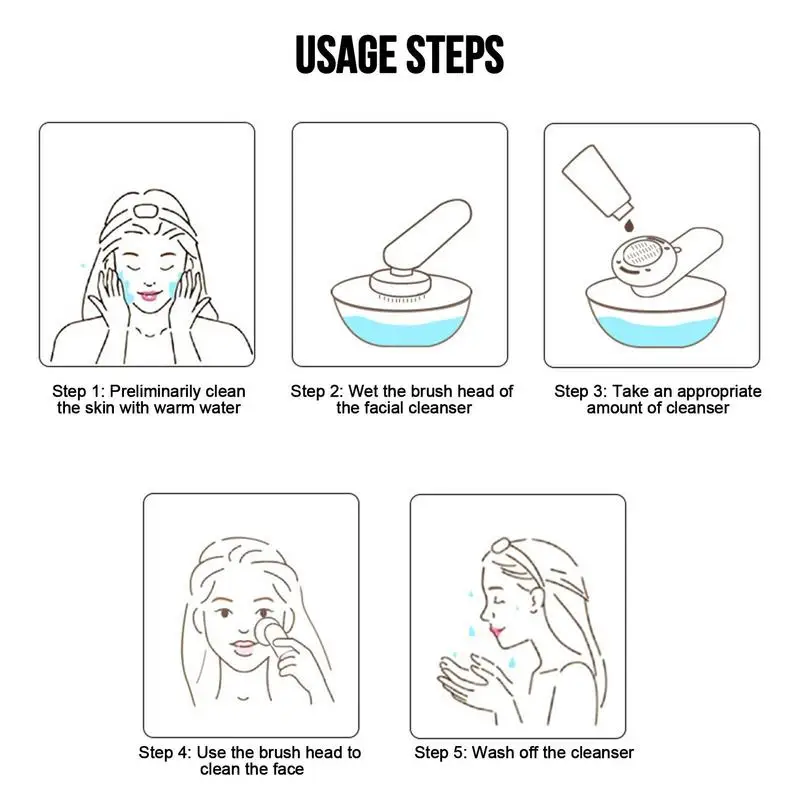 USAGE STEPS

Step 1: Preliminarily clean the skin with warm water

Step 2: Wet the brush head of the facial cleanser

Step 3: Take an appropriate amount of cleanser

Step 4: Use the brush head to clean the face

Step 5: Wash off the cleanser