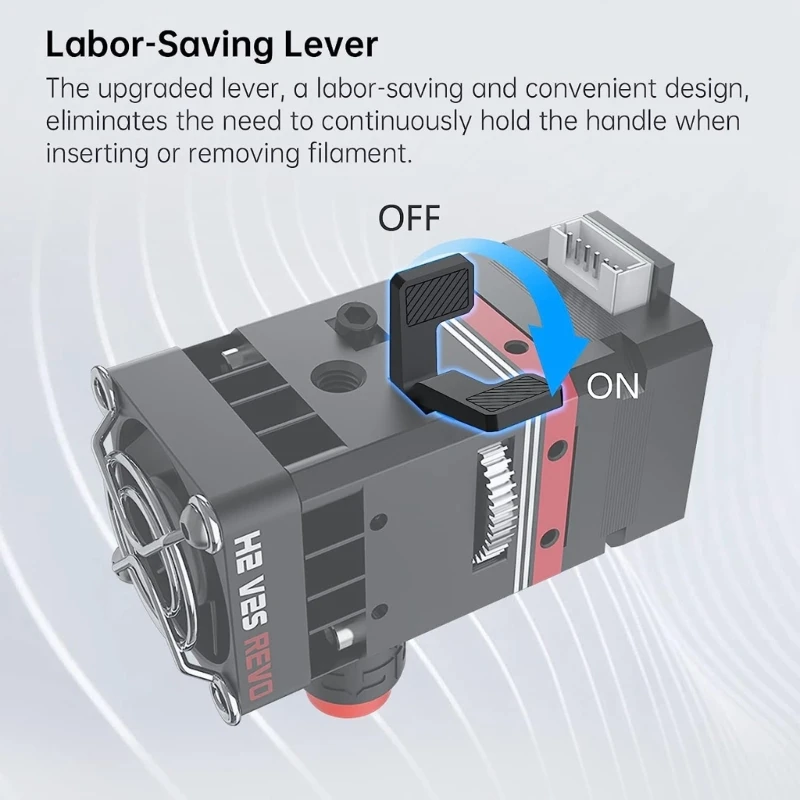 Labor-Saving Lever

The upgraded lever, a labor-saving and convenient design, eliminates the need to continuously hold the handle when inserting or removing filament.

OFF

ON

H2 V2S REVO