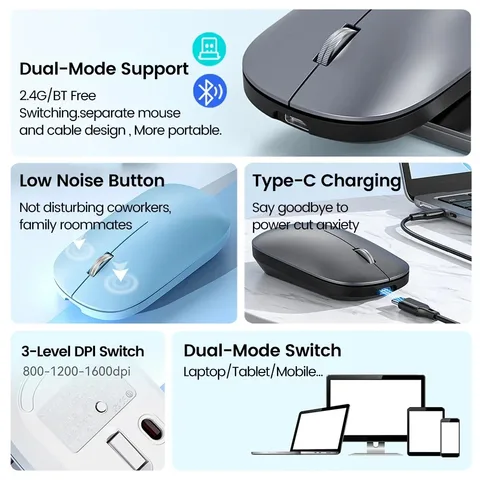 Dual-Mode Support

2.4G/BT Free Switching.separate mouse and cable design , More portable.

Low Noise Button

Not disturbing coworkers, family roommates

Type-C Charging

Say goodbye to power cut anxiety

3-Level DPI Switch

800-1200-1600dpi

Dual-Mode Switch

Laptop/Tablet/Mobile...