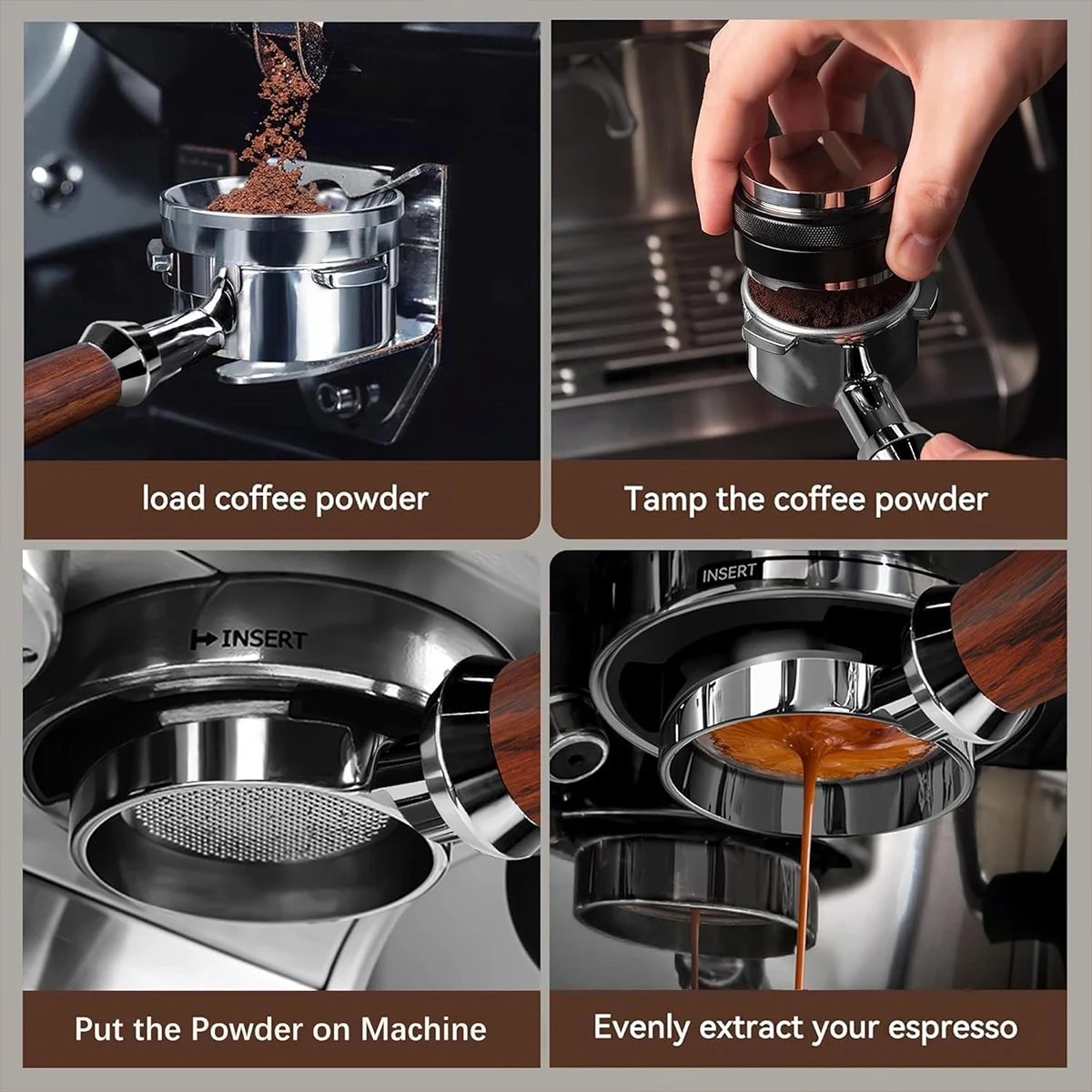 load coffee powder

Tamp the coffee powder

INSERT

Put the Powder on Machine

INSERT

Evenly extract your espresso