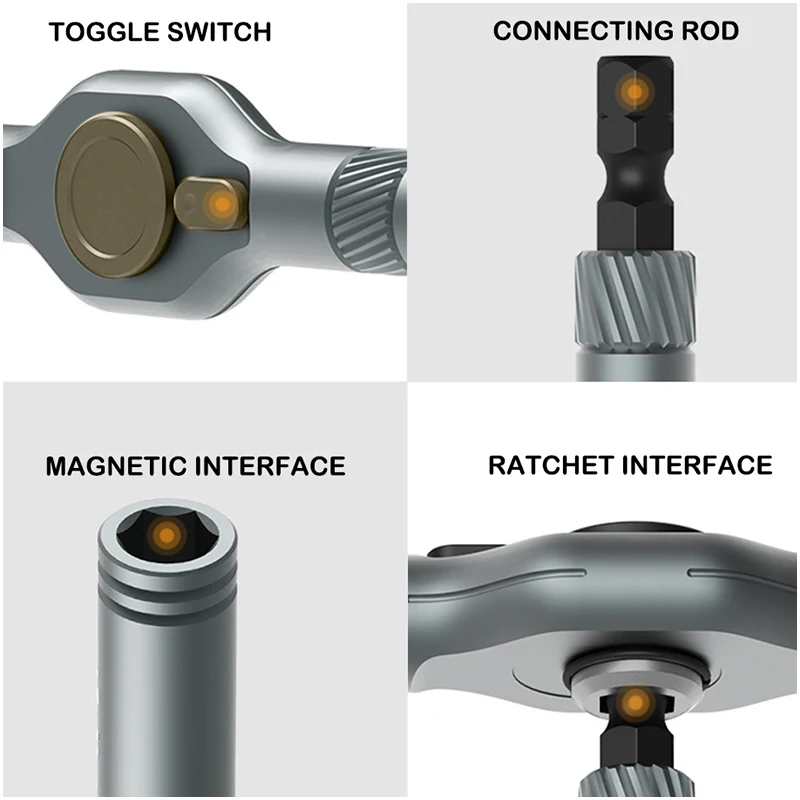 TOGGLE SWITCH

CONNECTING ROD

MAGNETIC INTERFACE

RATCHET INTERFACE