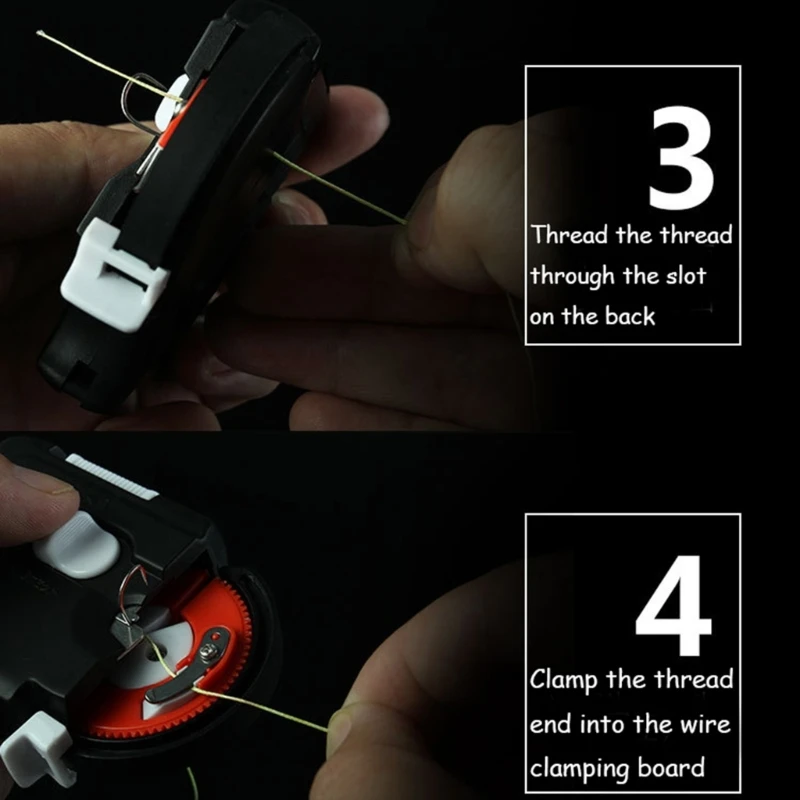 3

Thread the thread through the slot on the back

4

Clamp the thread end into the wire clamping board