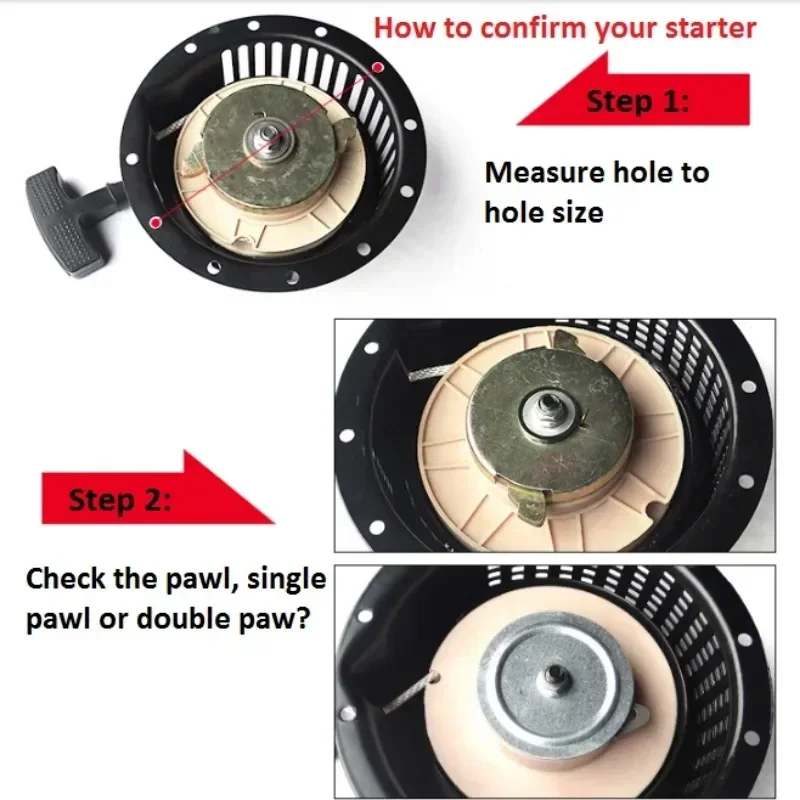 How to confirm your starter

Step 1:

Measure hole to hole size

Step 2:

Check the pawl, single pawl or double paw?