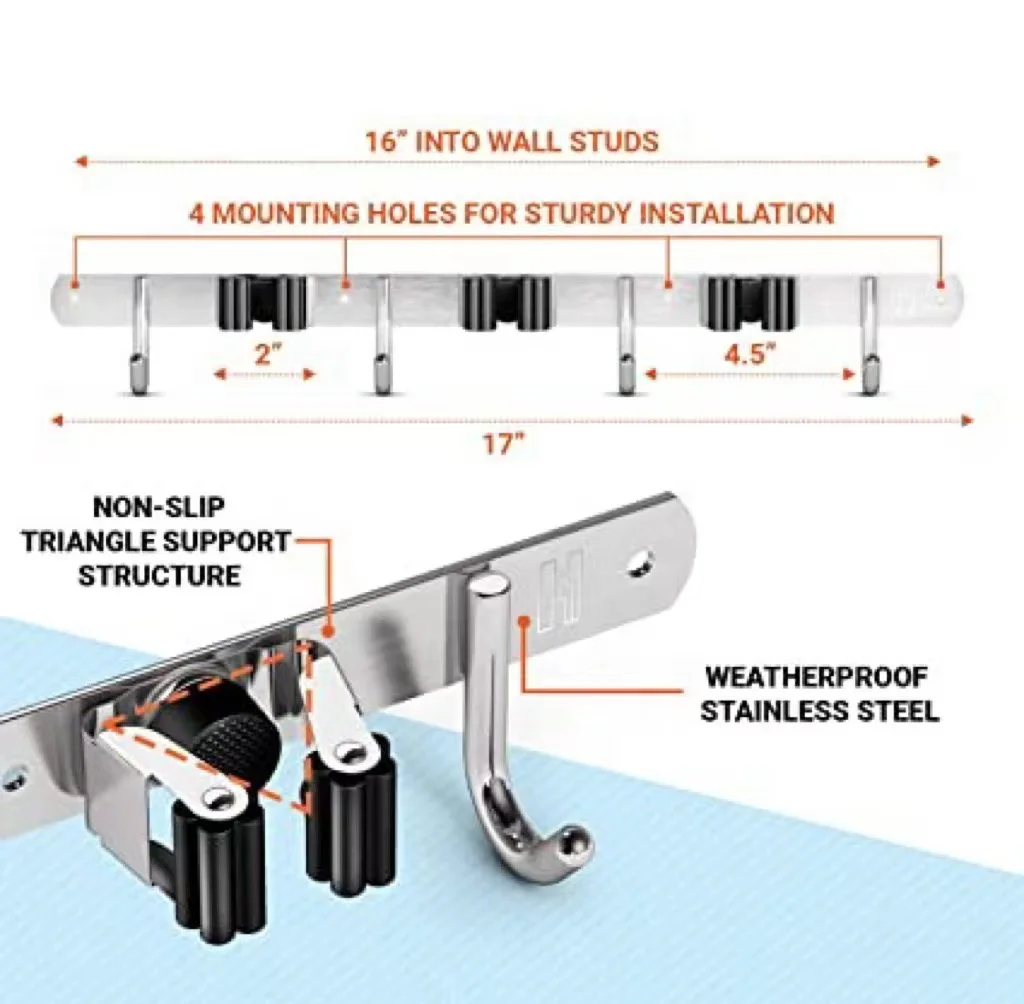 16" INTO WALL STUDS

4 MOUNTING HOLES FOR STURDY INSTALLATION

2"

4.5"

17"

NON-SLIP TRIANGLE SUPPORT STRUCTURE

WEATHERPROOF STAINLESS STEEL