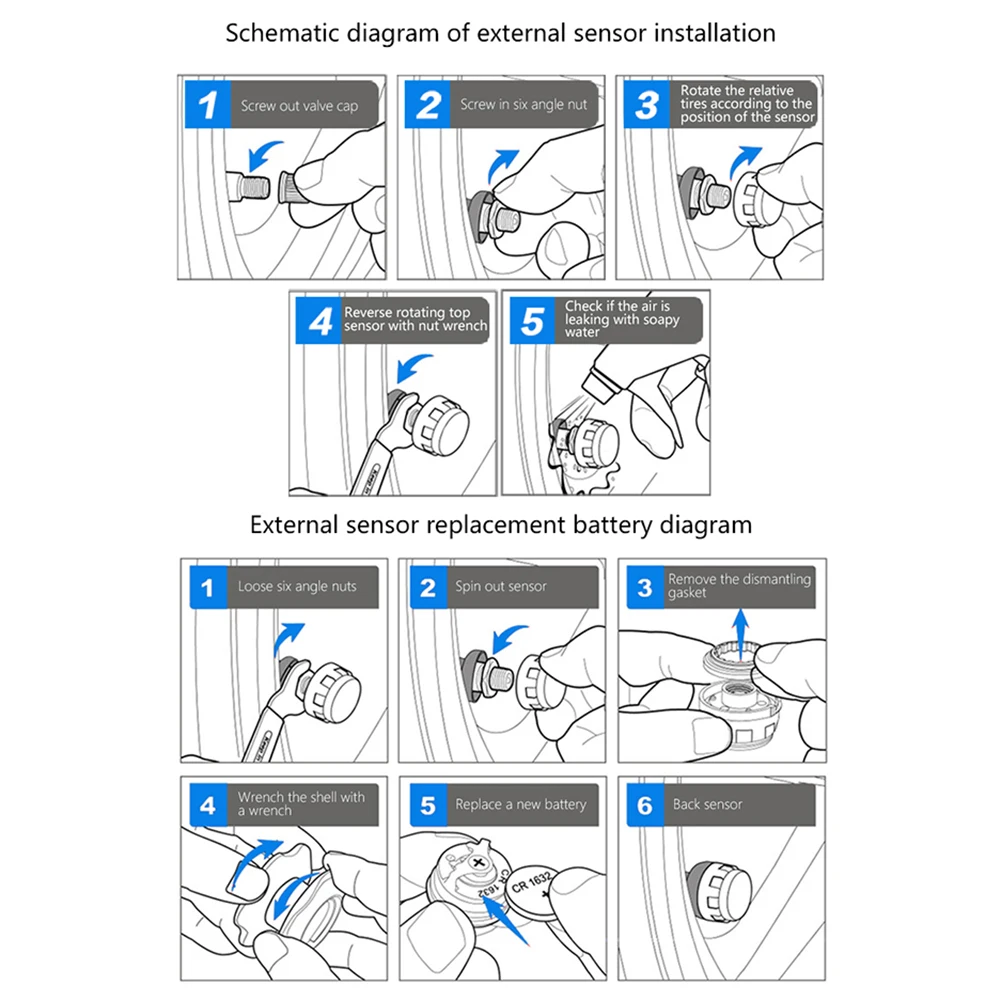 Schematic diagram of external sensor installation

1 Screw out valve cap

2 Screw in six angle nut

3 Rotate the relative tires according to the position of the sensor

4 Reverse rotating top sensor with nut wrench

5 Check if the air is leaking with soapy water

External sensor replacement battery diagram

1 Loose six angle nuts

2 Spin out sensor

3 Remove the dismantling gasket

4 Wrench the shell with a wrench

5 Replace a new battery

CR 1632

CR 1632

6 Back sensor