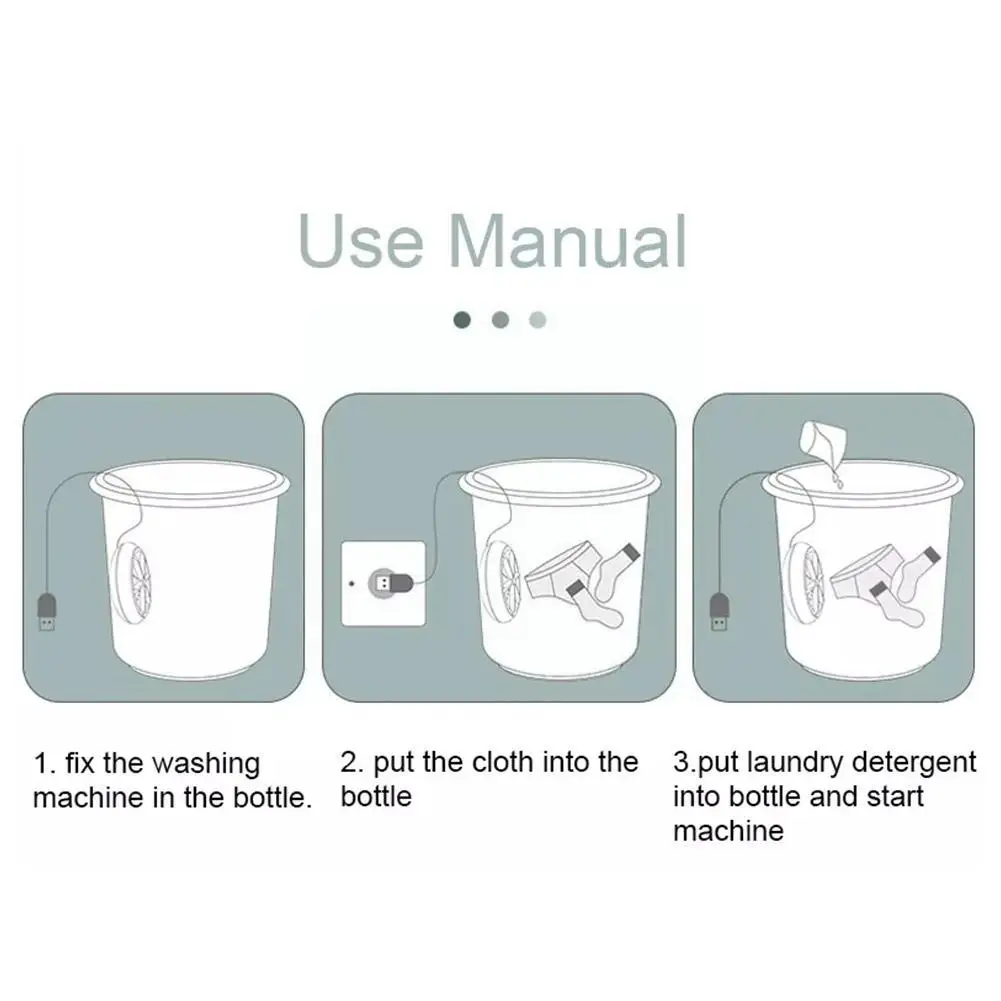 Use Manual

1. fix the washing machine in the bottle.

2. put the cloth into the bottle

3.put laundry detergent into bottle and start machine