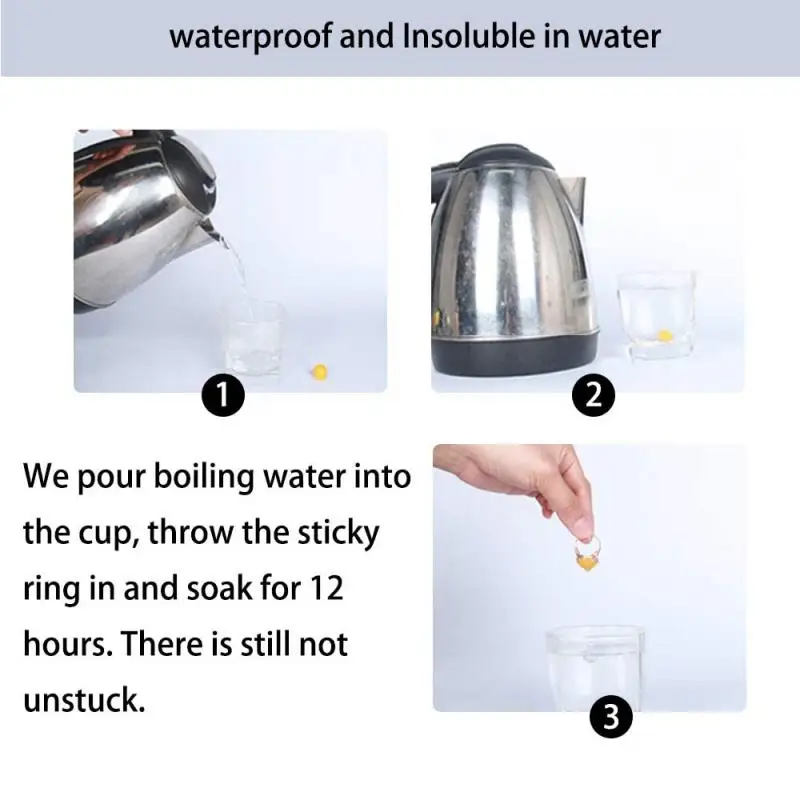 waterproof and Insoluble in water

1

2

We pour boiling water into the cup, throw the sticky ring in and soak for 12 hours. There is still not unstuck.

3