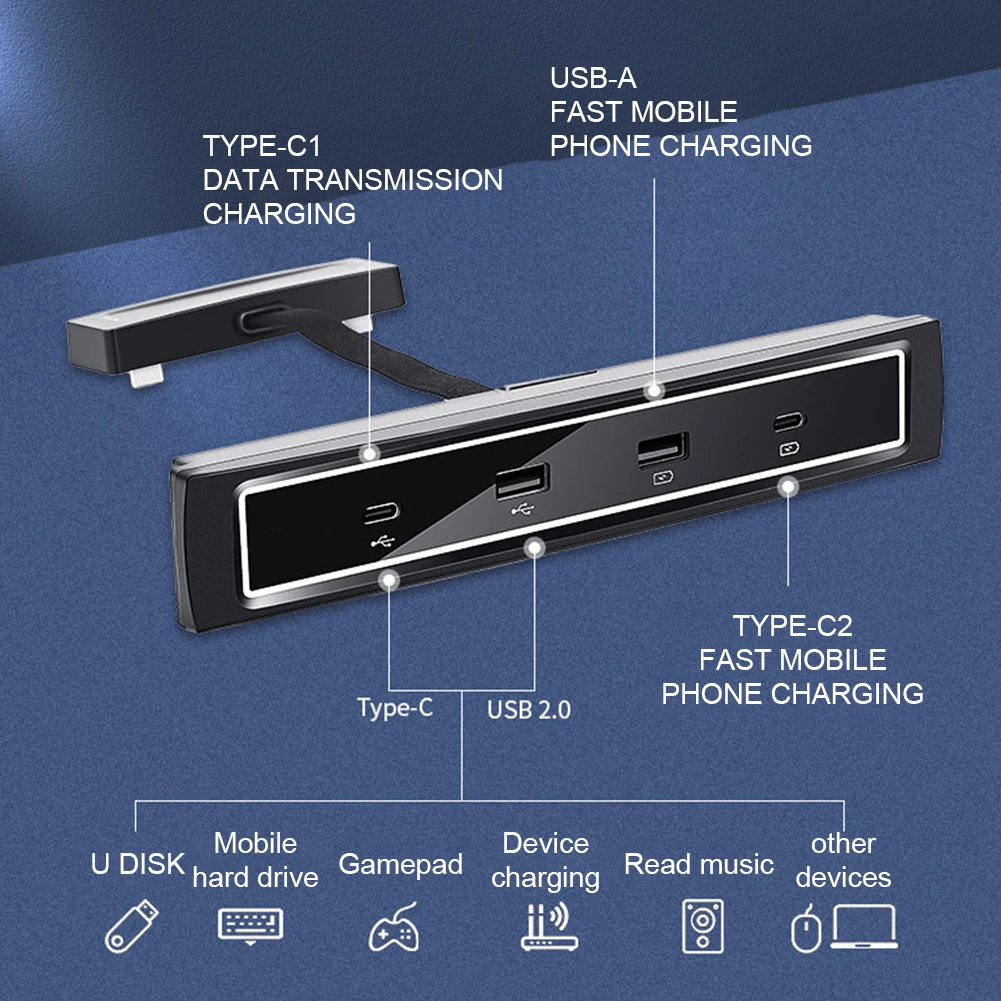 USB-A
FAST MOBILE
PHONE CHARGING

TYPE-C1
DATA TRANSMISSION
CHARGING

TYPE-C2
FAST MOBILE
PHONE CHARGING

Type-C

USB 2.0

U DISK

Mobile
hard drive

Gamepad

Device
charging

Read music

other
devices