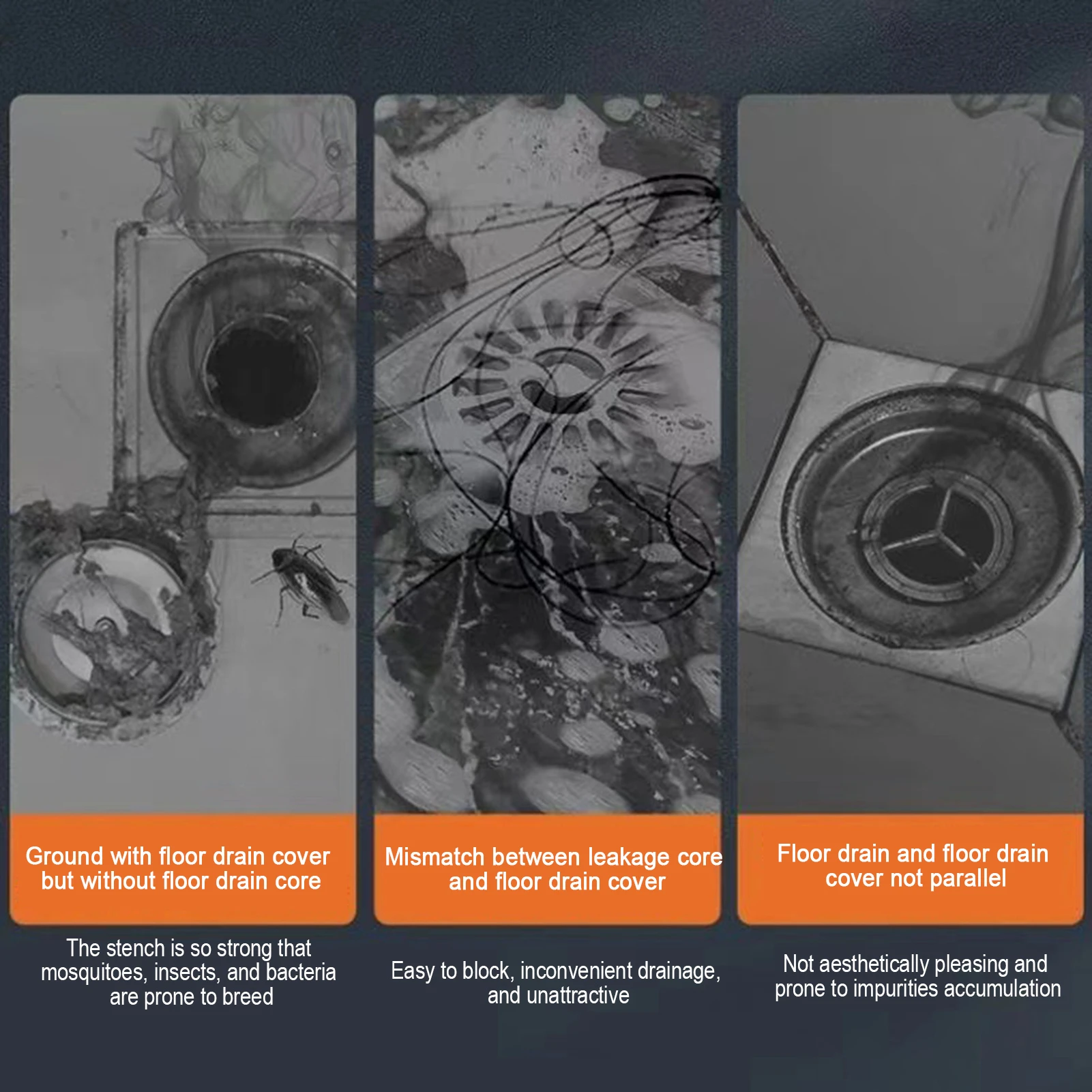 Ground with floor drain cover but without floor drain core

The stench is so strong that mosquitoes, insects, and bacteria are prone to breed

Mismatch between leakage core and floor drain cover

Easy to block, inconvenient drainage, and unattractive

Floor drain and floor drain cover not parallel

Not aesthetically pleasing and prone to impurities accumulation