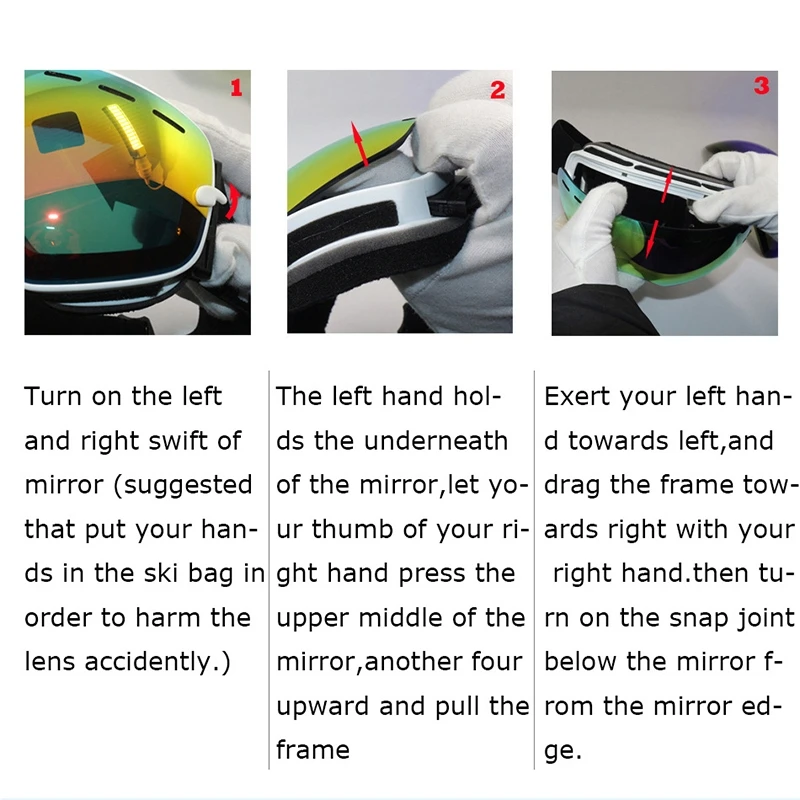 1

2

3

Turn on the left and right swift of mirror (suggested that put your hands in the ski bag in order to harm the lens accidently.)

The left hand holds the underneath of the mirror,let your thumb of your right hand press the upper middle of the mirror,another four upward and pull the frame

Exert your left hand towards left,and drag the frame towards right with your right hand.then turn on the snap joint below the mirror from the mirror edge.