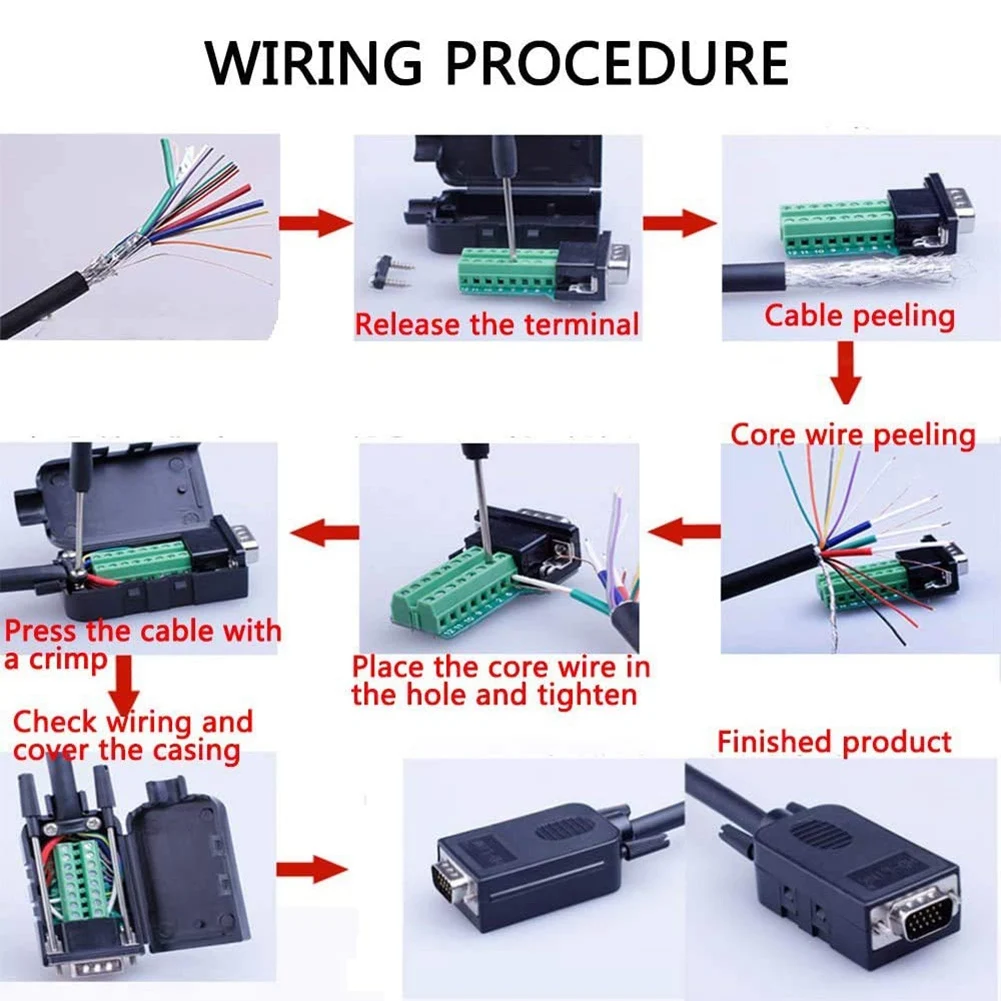 WIRING PROCEDURE

Release the terminal

Cable peeling

Core wire peeling

Place the core wire in the hole and tighten

Press the cable with a crimp

Check wiring and cover the casing

Finished product