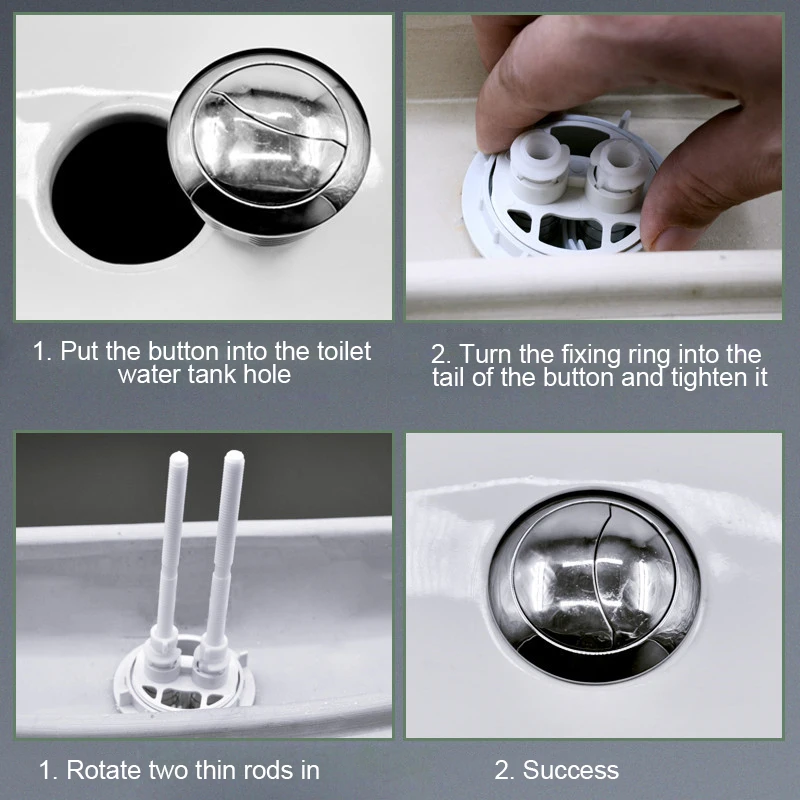 1. Put the button into the toilet water tank hole

2. Turn the fixing ring into the tail of the button and tighten it

1. Rotate two thin rods in

2. Success