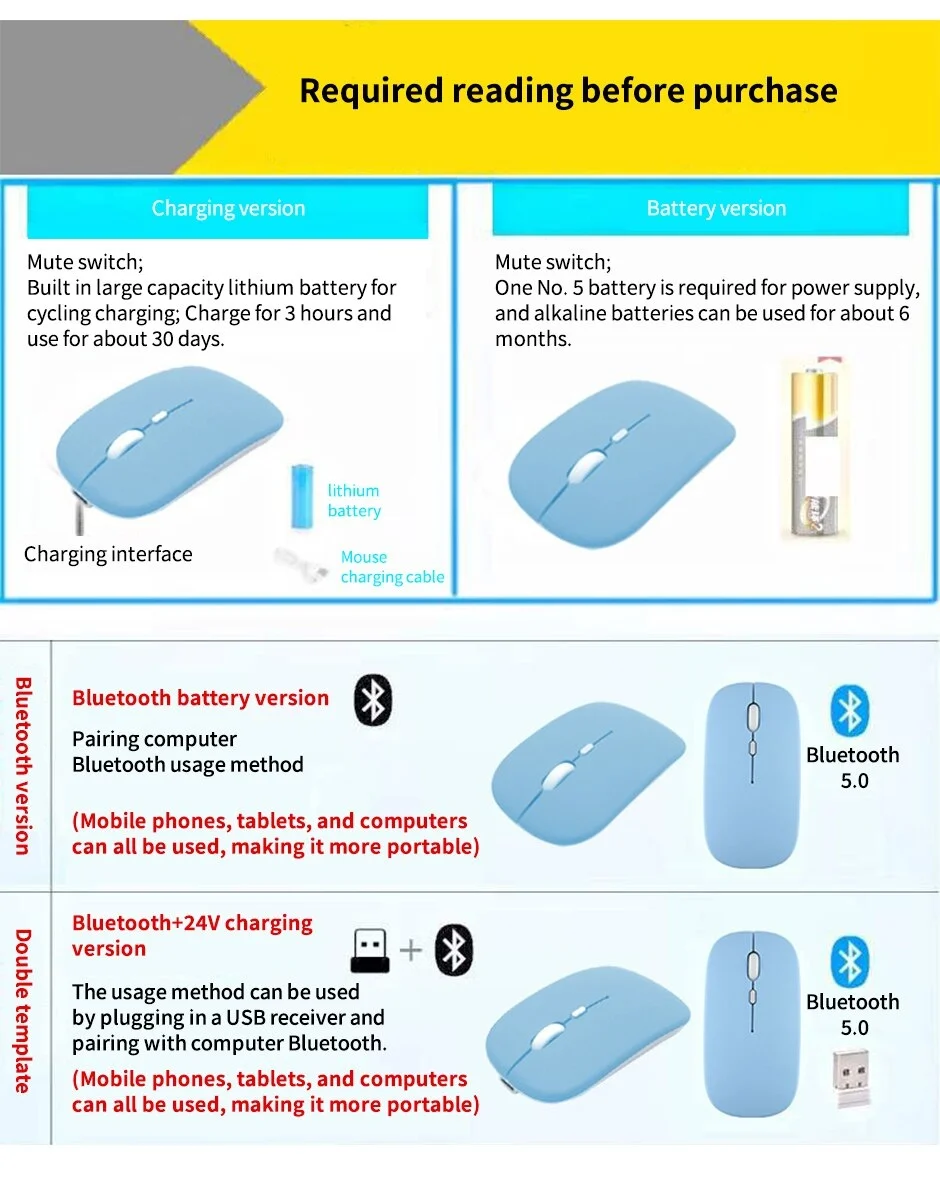 Required reading before purchase

Charging version

Mute switch;
Built in large capacity lithium battery for cycling charging; Charge for 3 hours and use for about 30 days.

lithium battery

Charging interface

Mouse charging cable

Battery version

Mute switch;
One No. 5 battery is required for power supply, and alkaline batteries can be used for about 6 months.

Bluetooth version

Bluetooth battery version

Pairing computer
Bluetooth usage method

(Mobile phones, tablets, and computers can all be used, making it more portable)

Bluetooth 5.0

Double template

Bluetooth+24V charging version

The usage method can be used by plugging in a USB receiver and pairing with computer Bluetooth.

(Mobile phones, tablets, and computers can all be used, making it more portable)

Bluetooth 5.0