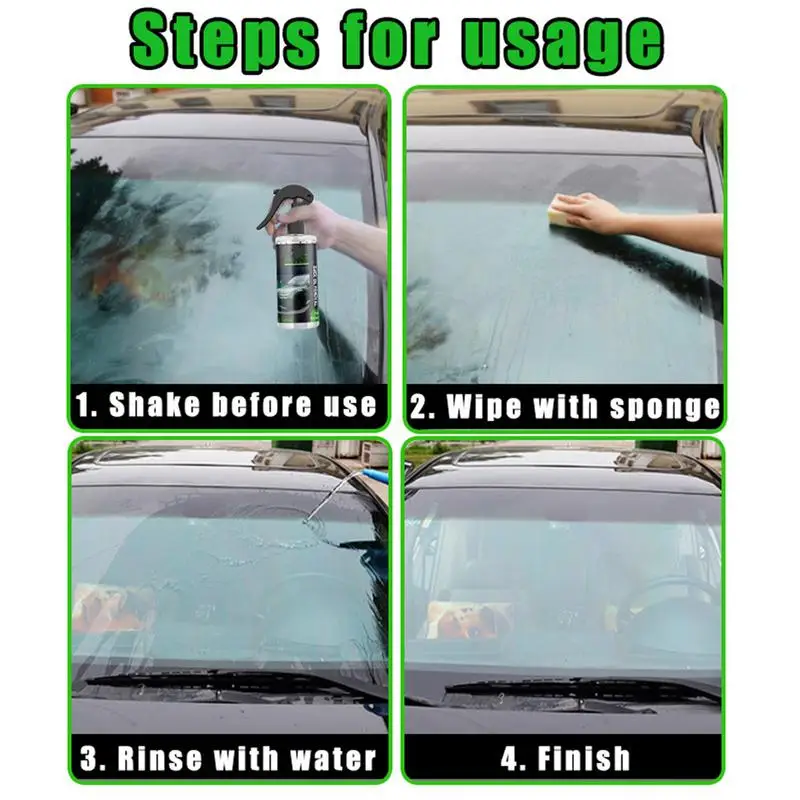 Steps for usage

1. Shake before use

2. Wipe with sponge

3. Rinse with water

4. Finish