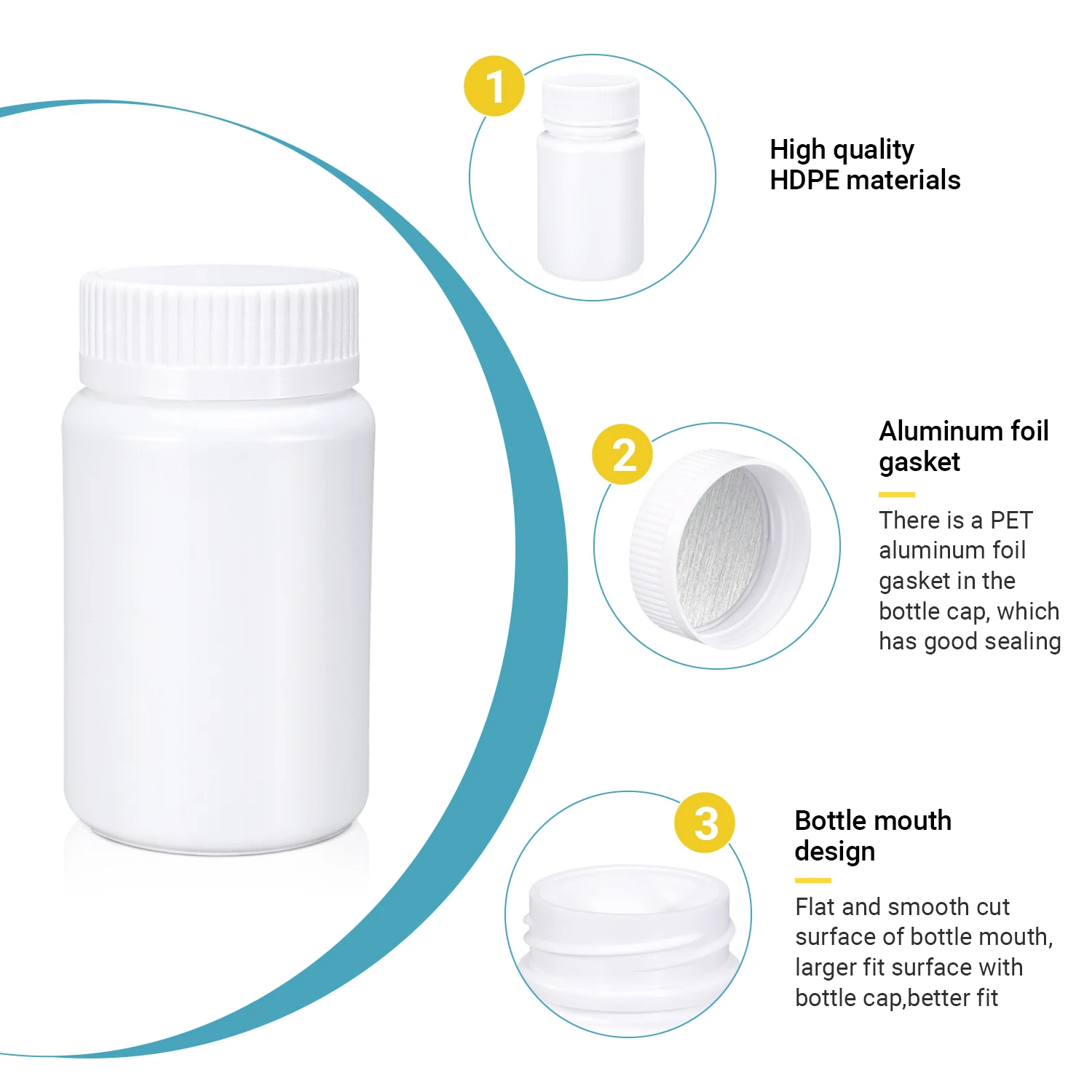 1

High quality
HDPE materials

2

Aluminum foil gasket

There is a PET aluminum foil gasket in the bottle cap, which has good sealing

3

Bottle mouth design

Flat and smooth cut surface of bottle mouth, larger fit surface with bottle cap,better fit