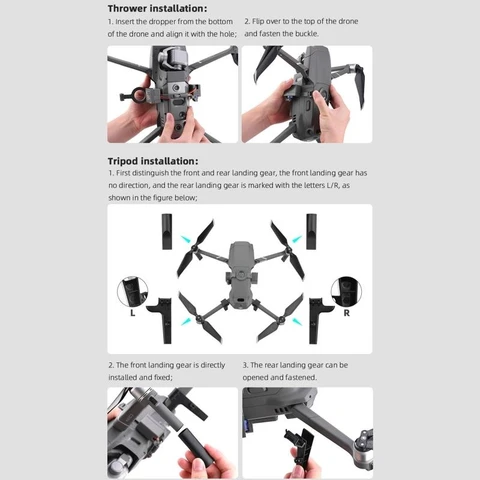 Thrower installation:

1. Insert the dropper from the bottom of the drone and align it with the hole;

2. Flip over to the top of the drone and fasten the buckle.

Tripod installation:

1. First distinguish the front and rear landing gear, the front landing gear has no direction, and the rear landing gear is marked with the letters L/R, as shown in the figure below;

L

R

2. The front landing gear is directly installed and fixed;

3. The rear landing gear can be opened and fastened.