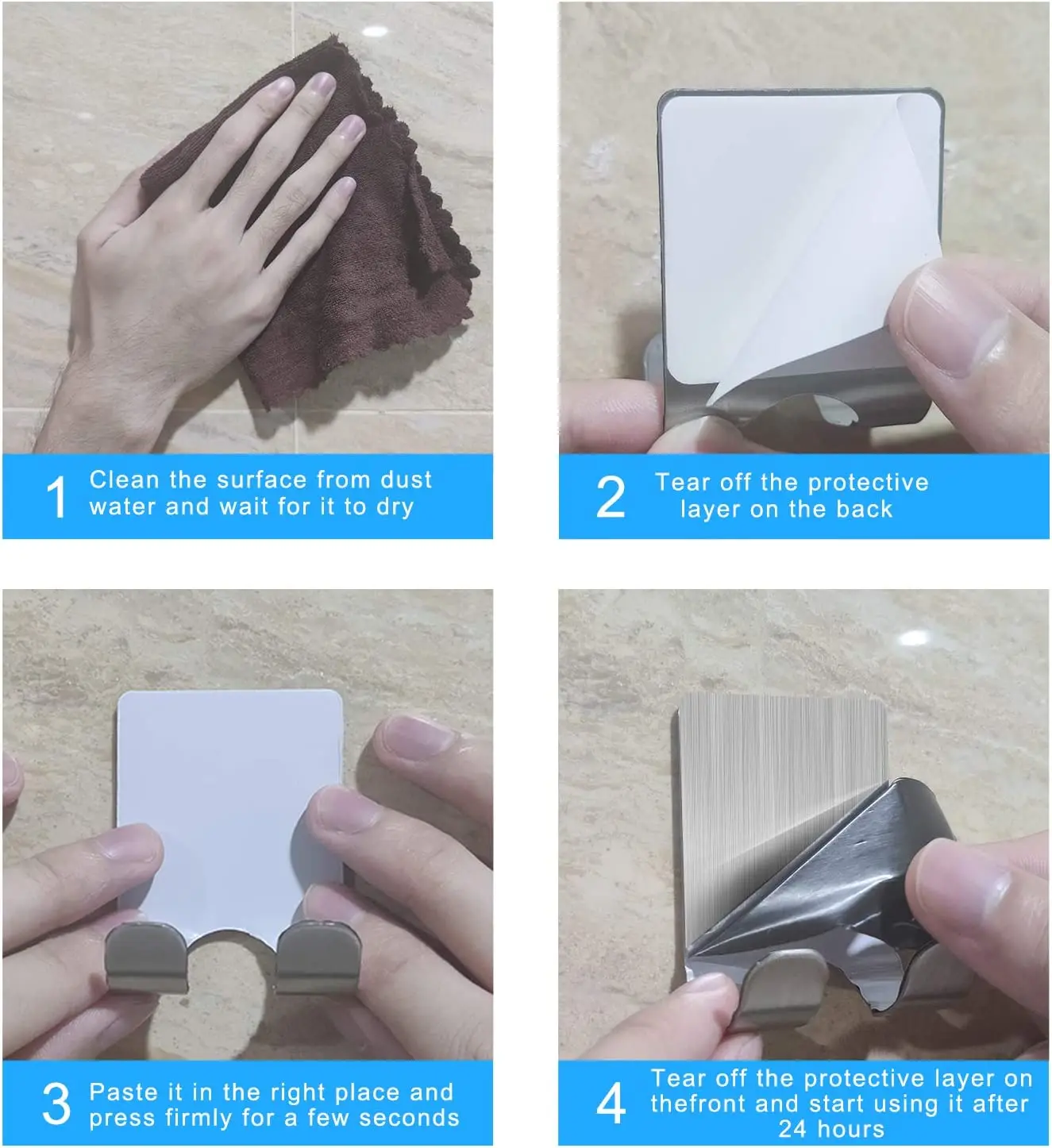 1 Clean the surface from dust water and wait for it to dry

2 Tear off the protective layer on the back

3 Paste it in the right place and press firmly for a few seconds

4 Tear off the protective layer on thefront and start using it after 24 hours