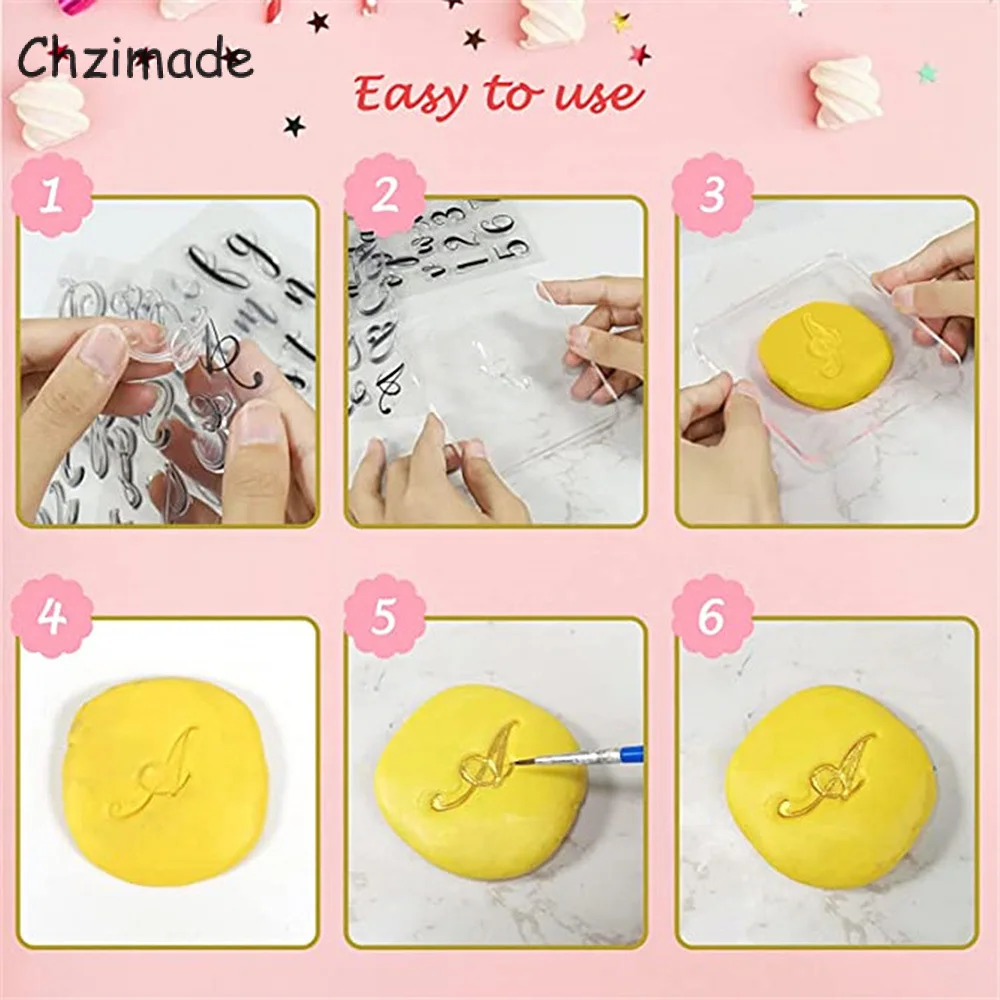 Chzimade

Easy to use

1

2

3

4

5

6