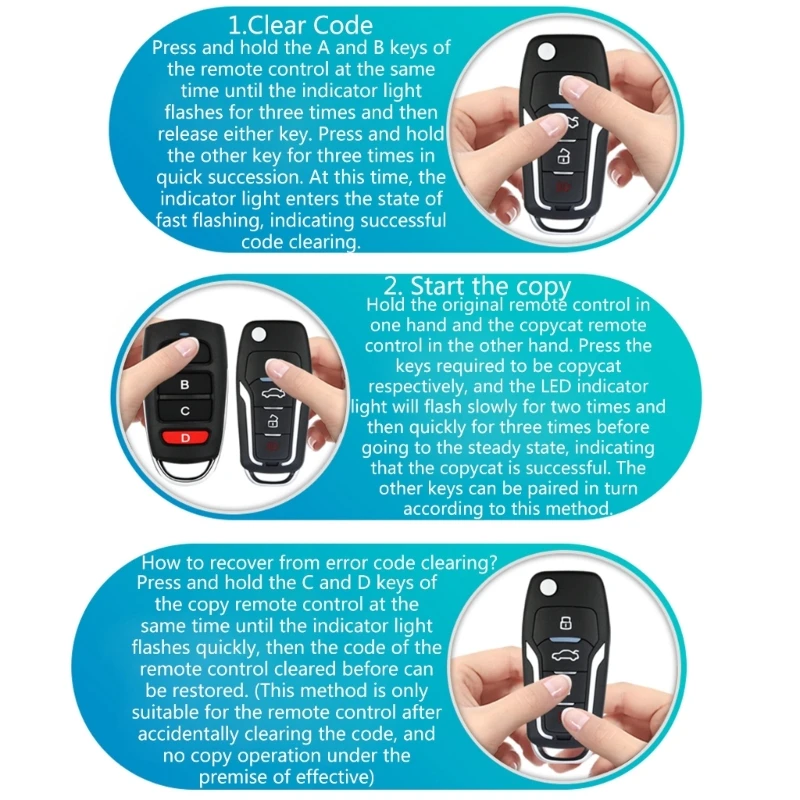 1.Clear Code
Press and hold the A and B keys of the remote control at the same time until the indicator light flashes for three times and then release either key. Press and hold the other key for three times in quick succession. At this time, the indicator light enters the state of fast flashing, indicating successful code clearing.

2. Start the copy
Hold the original remote control in one hand and the copycat remote control in the other hand. Press the keys required to be copycat respectively, and the LED indicator light will flash slowly for two times and then quickly for three times before going to the steady state, indicating that the copycat is successful. The other keys can be paired in turn according to this method.

B
C
D

How to recover from error code clearing?
Press and hold the C and D keys of the copy remote control at the same time until the indicator light flashes quickly, then the code of the remote control cleared before can be restored. (This method is only suitable for the remote control after accidentally clearing the code, and no copy operation under the premise of effective)