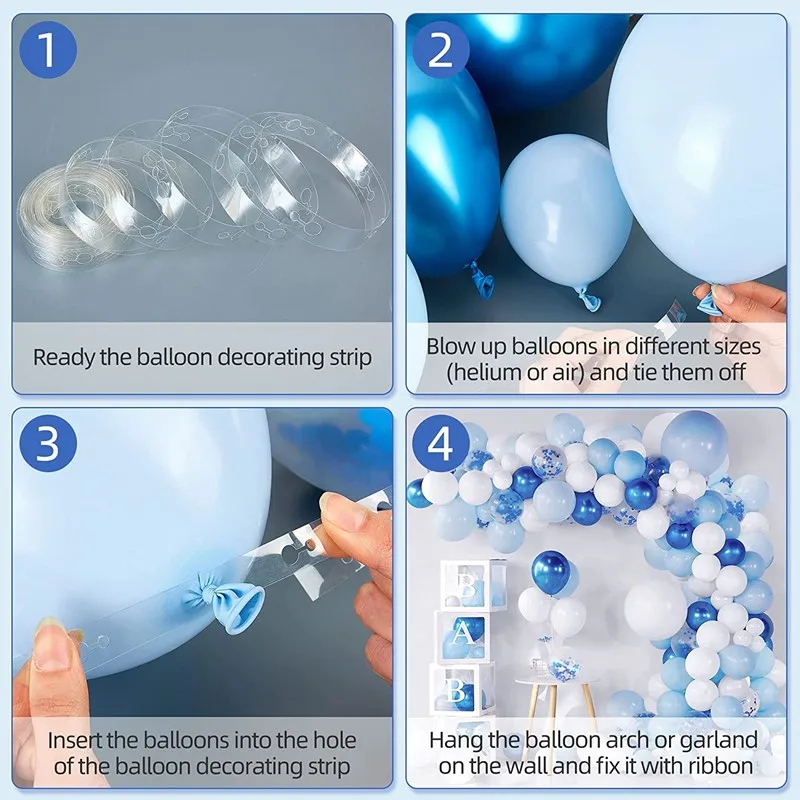 1

Ready the balloon decorating strip

2

Blow up balloons in different sizes (helium or air) and tie them off

3

Insert the balloons into the hole of the balloon decorating strip

4

B
A
B

Hang the balloon arch or garland on the wall and fix it with ribbon