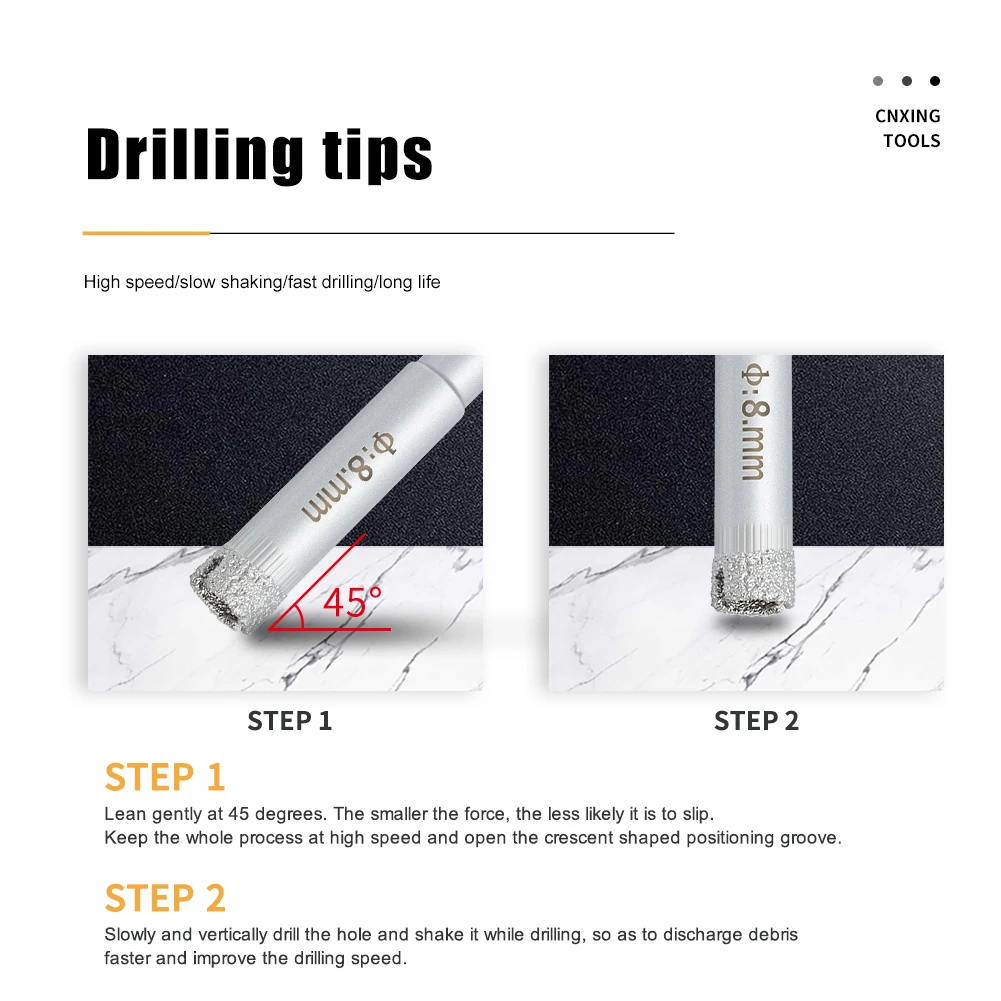 CNXING
TOOLS

Drilling tips

High speed/slow shaking/fast drilling/long life

Φ:8.mm

45°

Φ:8.mm

STEP 1

STEP 2

STEP 1

Lean gently at 45 degrees. The smaller the force, the less likely it is to slip.
Keep the whole process at high speed and open the crescent shaped positioning groove.

STEP 2

Slowly and vertically drill the hole and shake it while drilling, so as to discharge debris faster and improve the drilling speed.