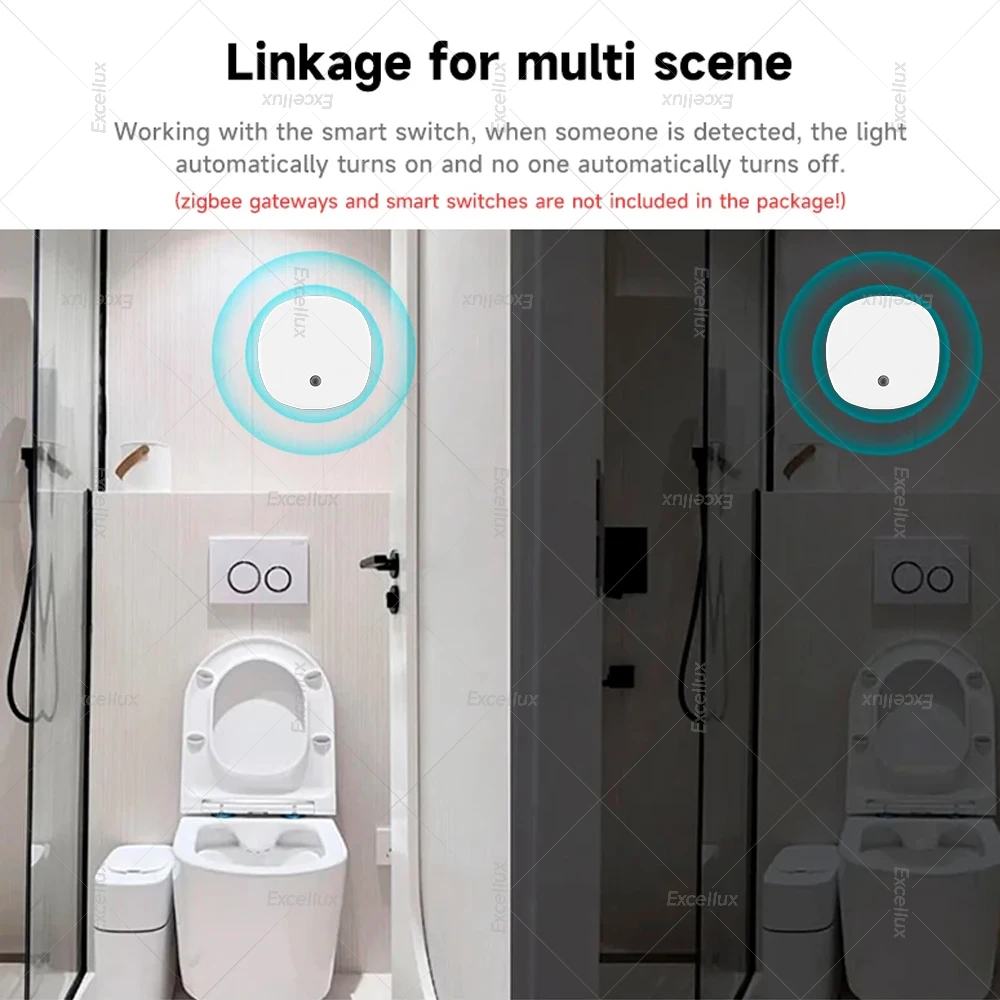 Linkage for multi scene

Working with the smart switch, when someone is detected, the light automatically turns on and no one automatically turns off.

(zigbee gateways and smart switches are not included in the package!)

Excellux