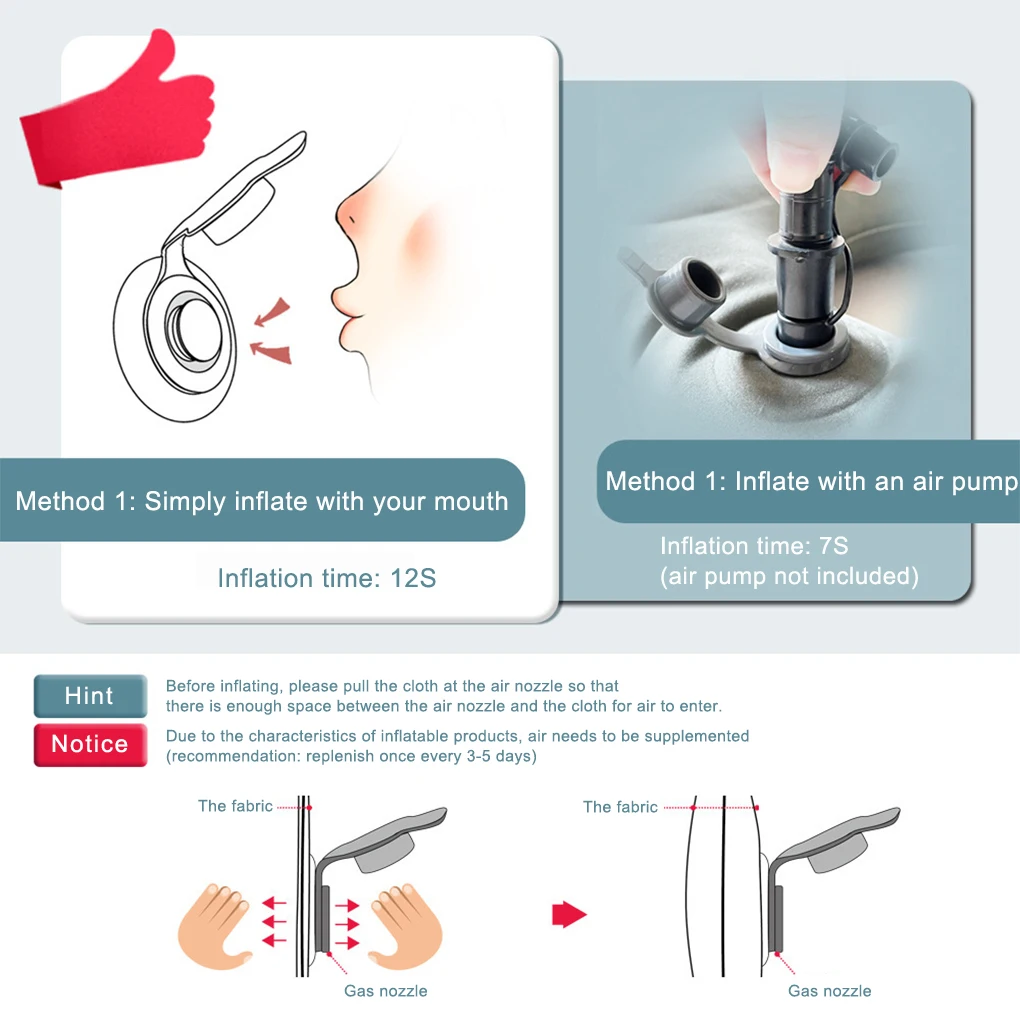 Method 1: Simply inflate with your mouth

Inflation time: 12S

Method 1: Inflate with an air pump

Inflation time: 7S
(air pump not included)

Hint

Before inflating, please pull the cloth at the air nozzle so that there is enough space between the air nozzle and the cloth for air to enter.

Notice

Due to the characteristics of inflatable products, air needs to be supplemented (recommendation: replenish once every 3-5 days)

The fabric

Gas nozzle

The fabric

Gas nozzle