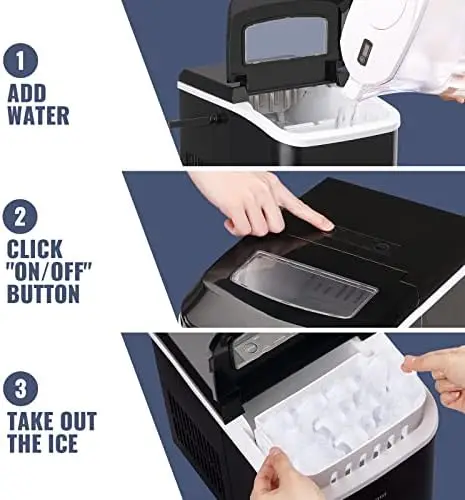 1
ADD WATER

2
CLICK "ON/OFF" BUTTON

3
TAKE OUT THE ICE