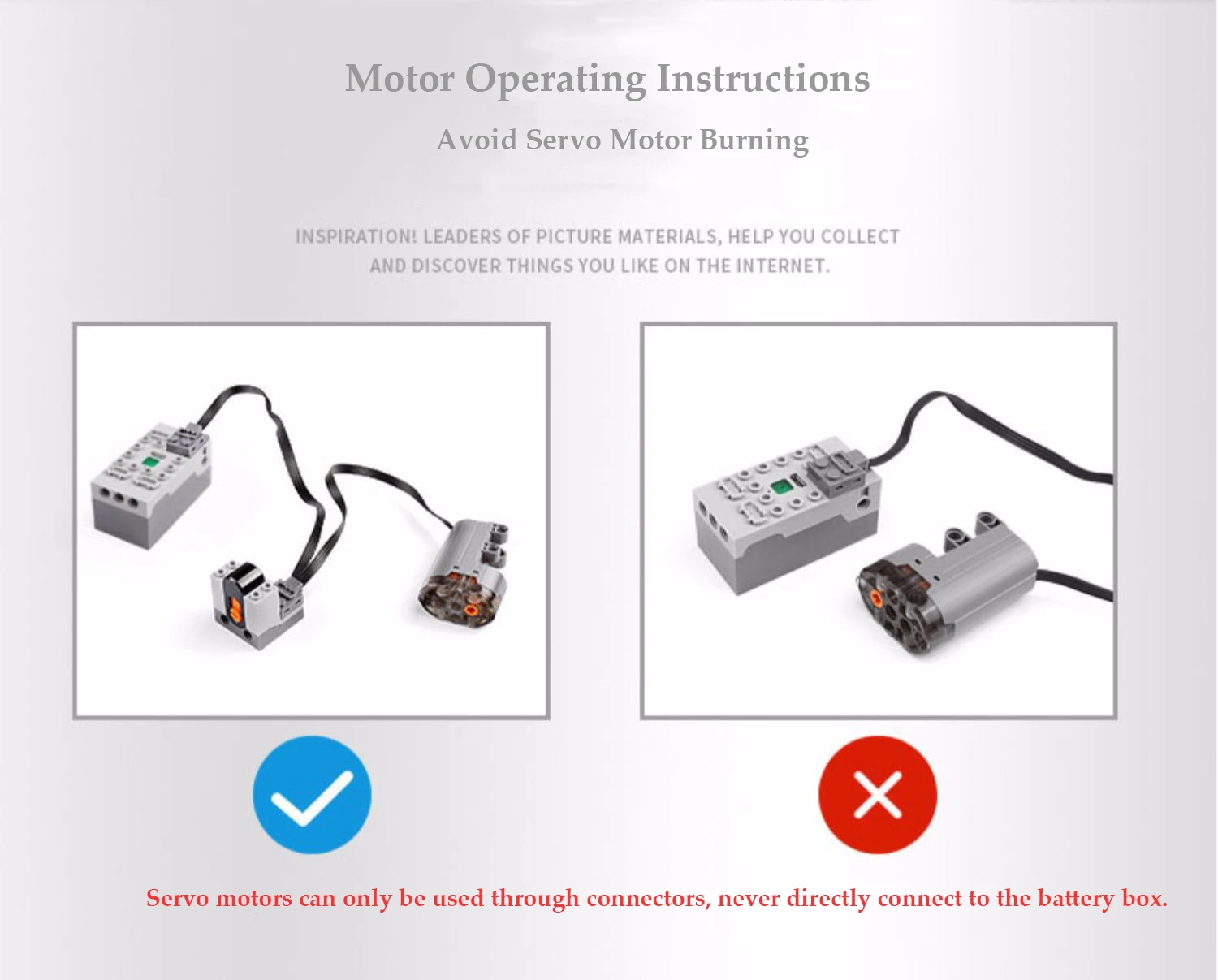 Motor Operating Instructions

Avoid Servo Motor Burning

INSPIRATION! LEADERS OF PICTURE MATERIALS, HELP YOU COLLECT AND DISCOVER THINGS YOU LIKE ON THE INTERNET.

Servo motors can only be used through connectors, never directly connect to the battery box.