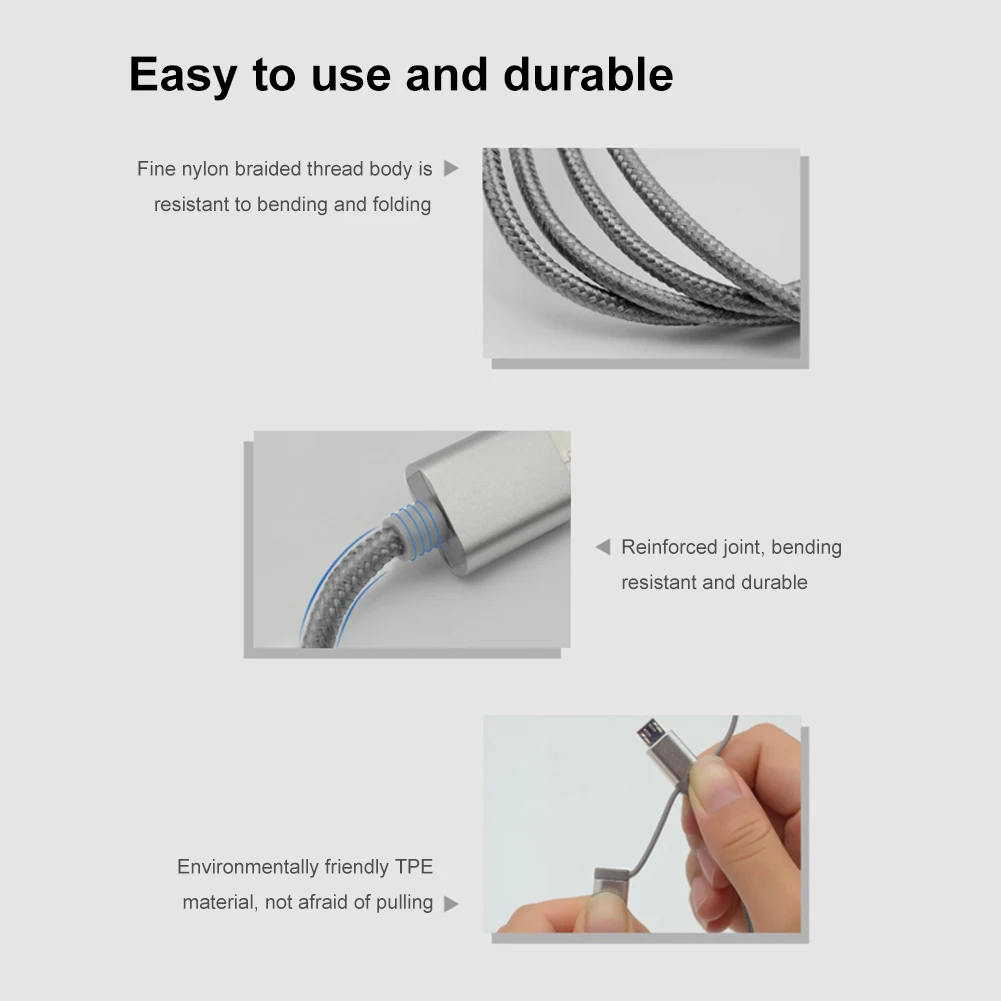 Easy to use and durable

Fine nylon braided thread body is resistant to bending and folding

Reinforced joint, bending resistant and durable

Environmentally friendly TPE material, not afraid of pulling