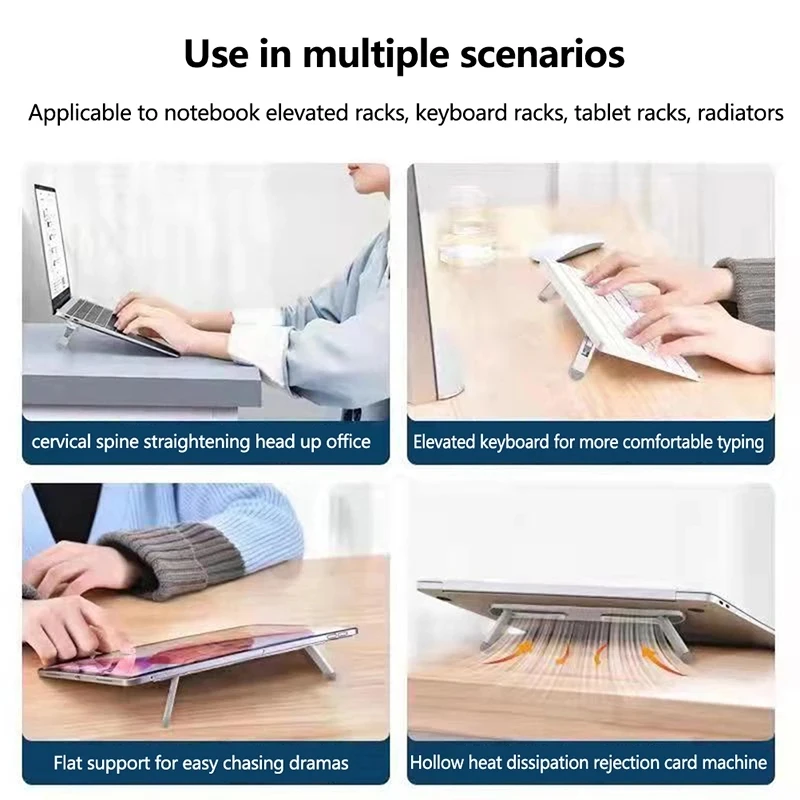 Use in multiple scenarios

Applicable to notebook elevated racks, keyboard racks, tablet racks, radiators

cervical spine straightening head up office

Elevated keyboard for more comfortable typing

Flat support for easy chasing dramas

Hollow heat dissipation rejection card machine