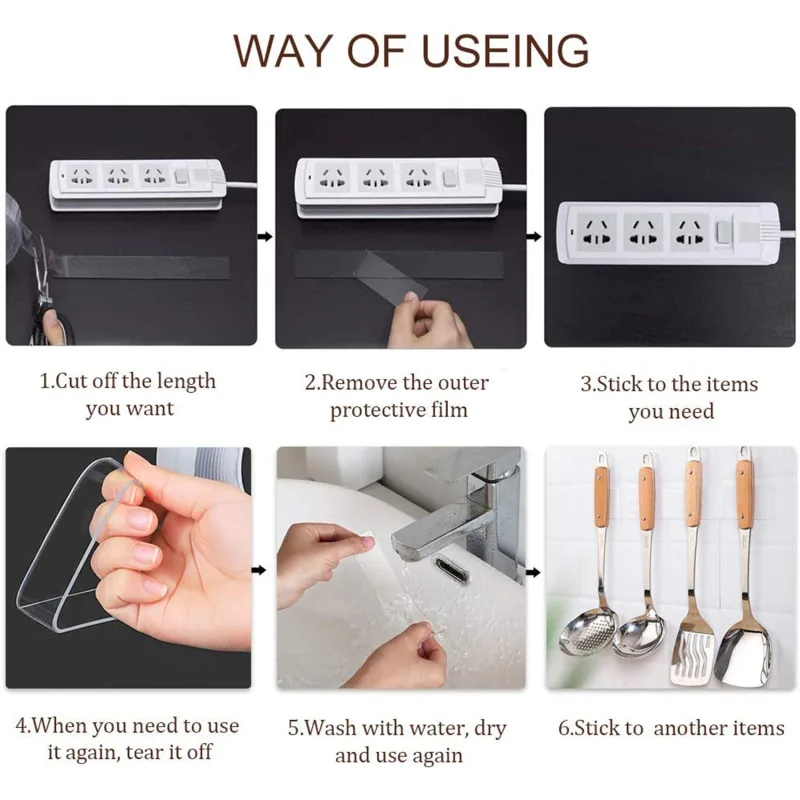 WAY OF USEING

1.Cut off the length you want

2.Remove the outer protective film

3.Stick to the items you need

4.When you need to use it again, tear it off

5.Wash with water, dry and use again

6.Stick to another items