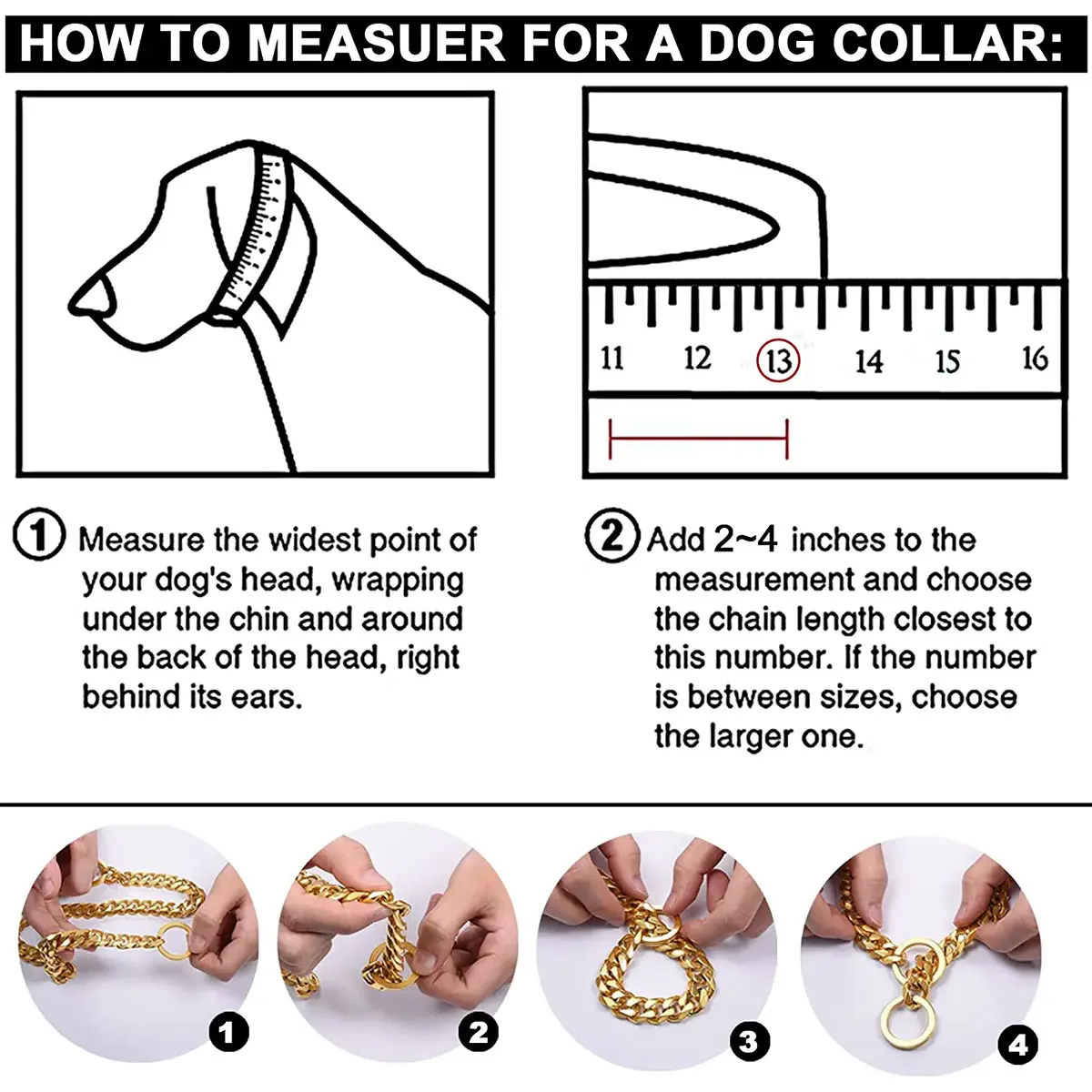 HOW TO MEASUER FOR A DOG COLLAR:

11 12 13 14 15 16

① Measure the widest point of your dog's head, wrapping under the chin and around the back of the head, right behind its ears.

② Add 2~4 inches to the measurement and choose the chain length closest to this number. If the number is between sizes, choose the larger one.

1

2

3

4