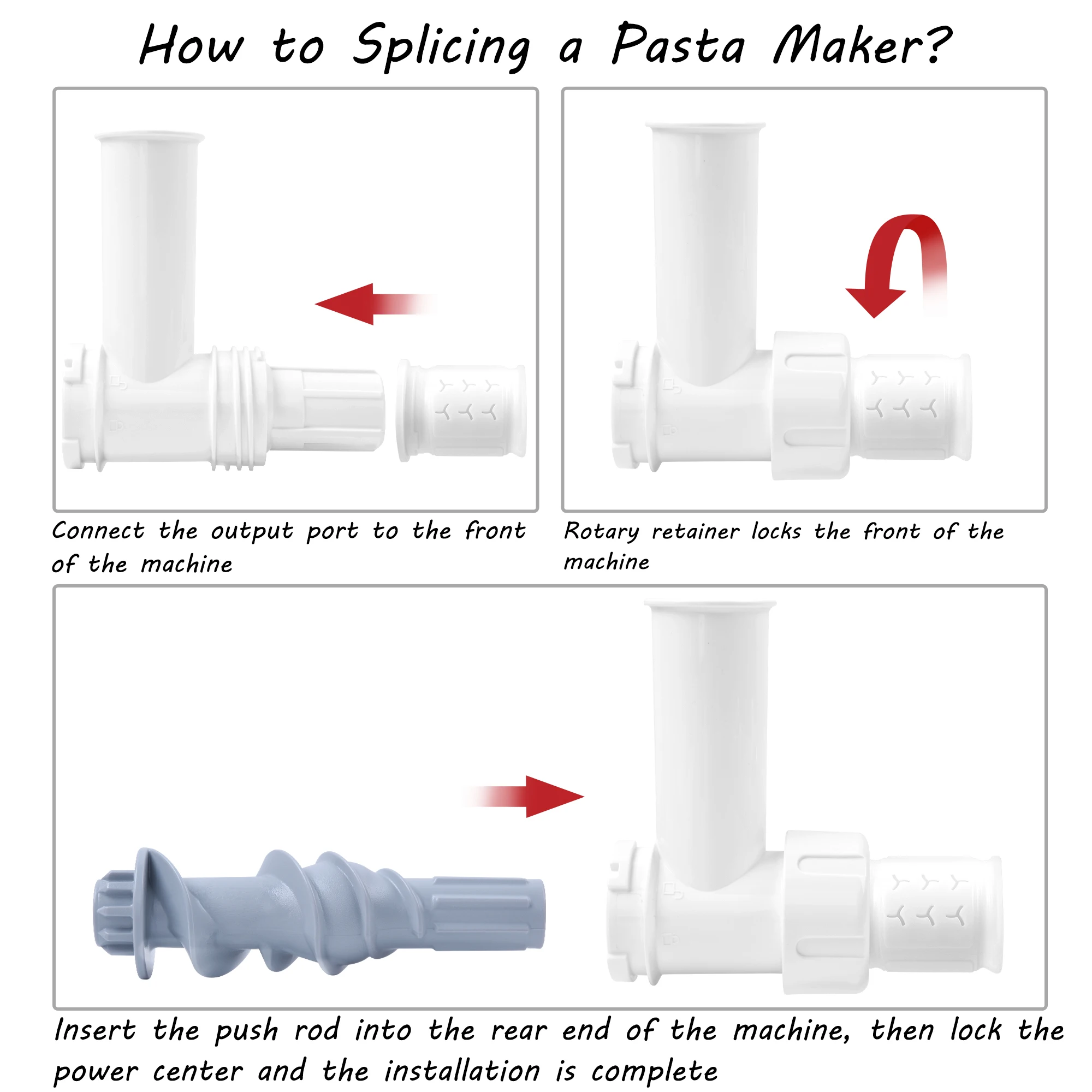 How to Splicing a Pasta Maker?

Connect the output port to the front of the machine

Rotary retainer locks the front of the machine

Insert the push rod into the rear end of the machine, then lock the power center and the installation is complete