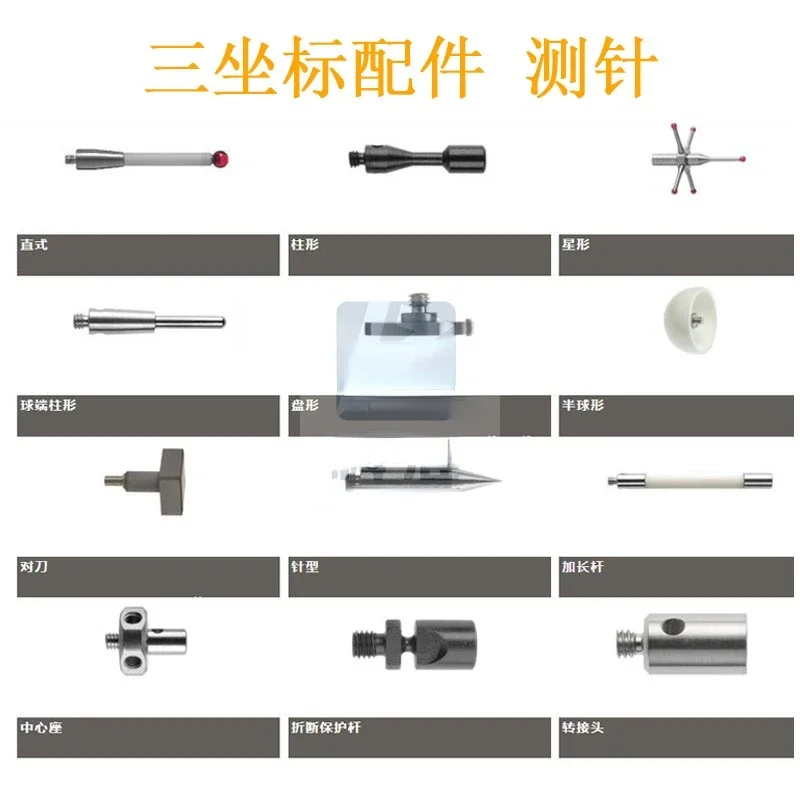 三坐标配件 测针

直式

柱形

星形

球端柱形

盘形

半球形

对刀

针型

加长杆

中心座

折断保护杆

转接头