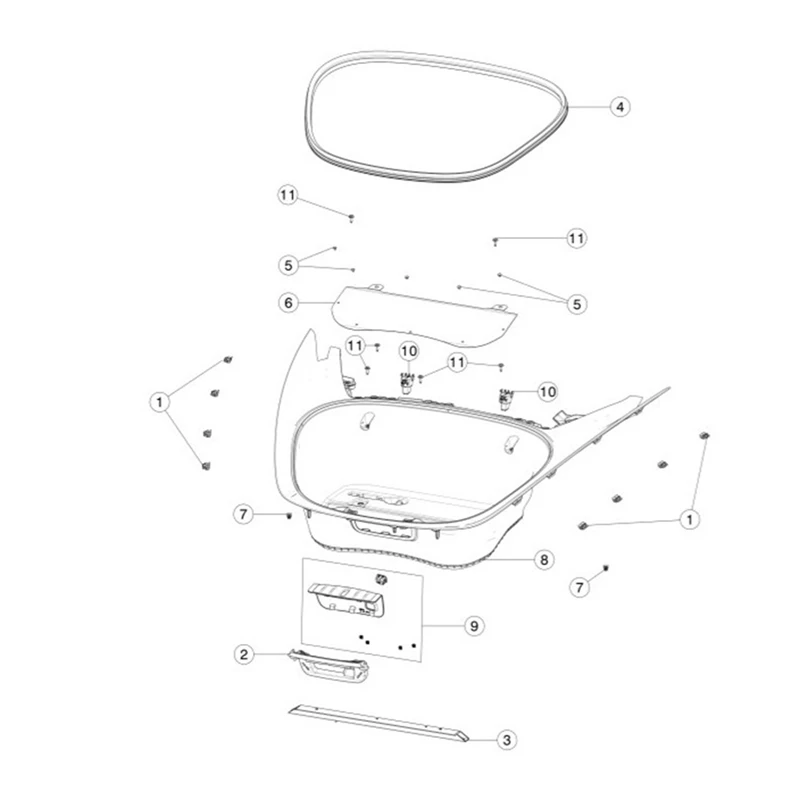 4
11
11
5
5
6
11
10
11
10
1
1
7
8
7
9
2
3