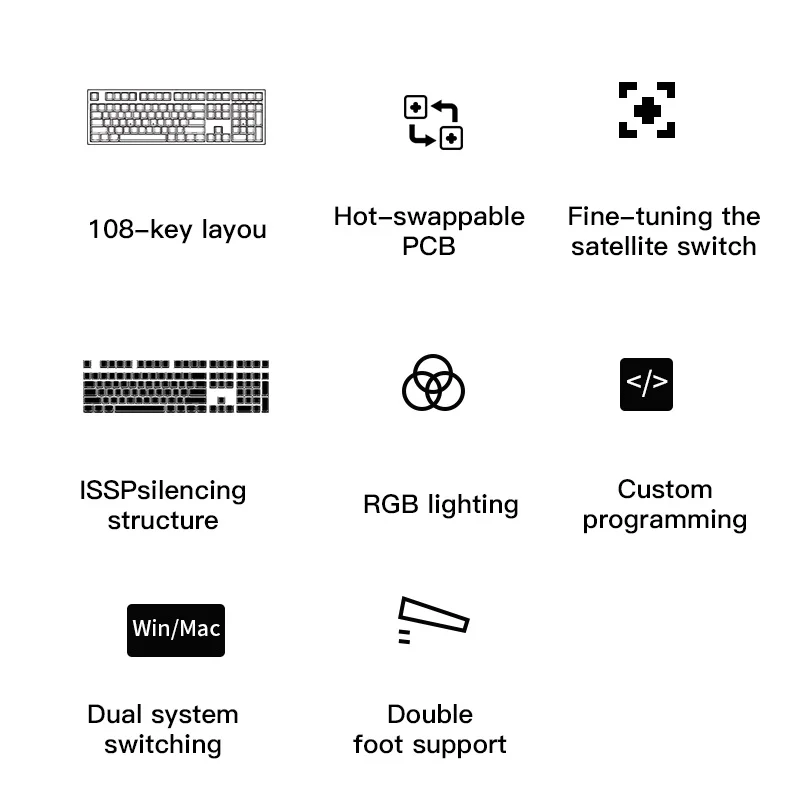 108-key layou

Hot-swappable PCB

Fine-tuning the satellite switch

ISSPsilencing structure

RGB lighting

</>

Custom programming

Win/Mac

Dual system switching

Double foot support