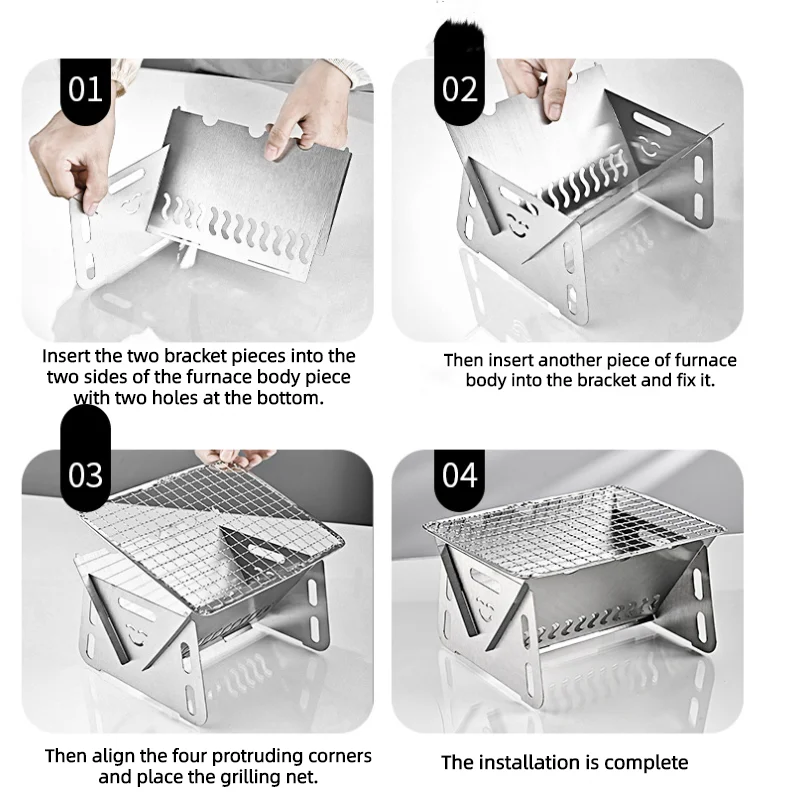 01

Insert the two bracket pieces into the two sides of the furnace body piece with two holes at the bottom.

02

Then insert another piece of furnace body into the bracket and fix it.

03

Then align the four protruding corners and place the grilling net.

04

The installation is complete